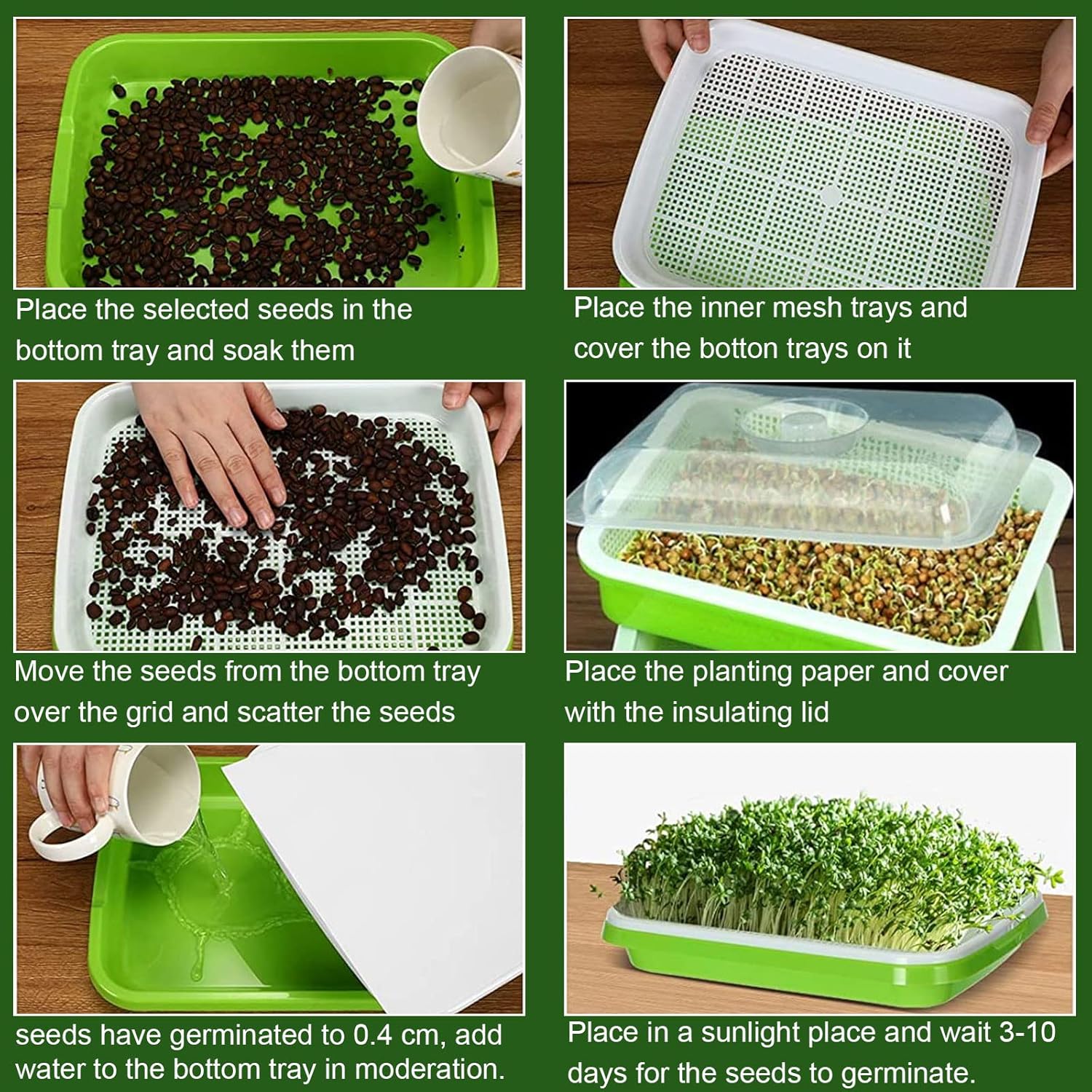 Place the selected seeds in the bottom tray and soak them

Place the inner mesh trays and cover the botton trays on it

Move the seeds from the bottom tray over the grid and scatter the seeds

Place the planting paper and cover with the insulating lid

seeds have germinated to 0.4 cm, add water to the bottom tray in moderation.

Place in a sunlight place and wait 3-10 days for the seeds to germinate.