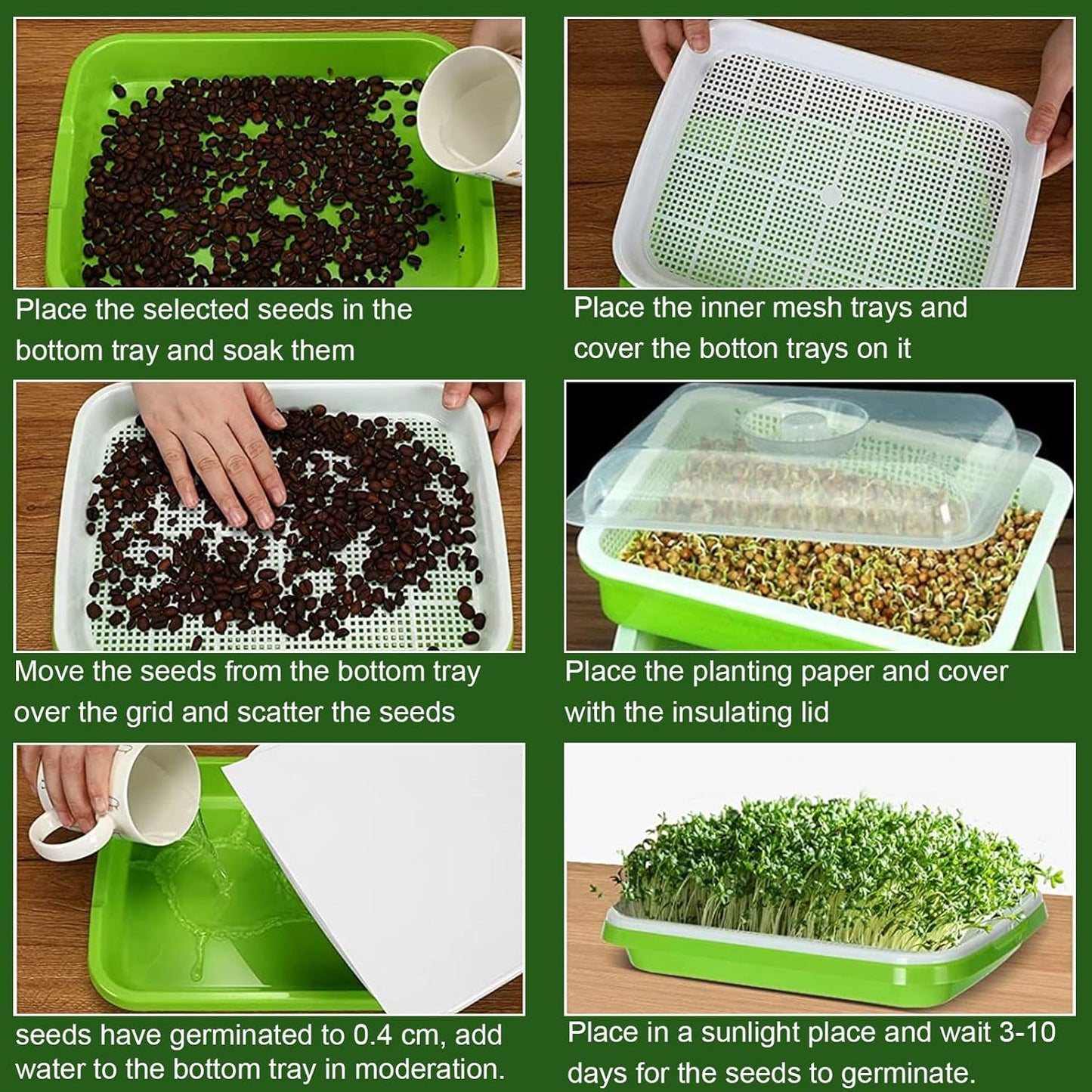 Place the selected seeds in the bottom tray and soak them

Place the inner mesh trays and cover the botton trays on it

Move the seeds from the bottom tray over the grid and scatter the seeds

Place the planting paper and cover with the insulating lid

seeds have germinated to 0.4 cm, add water to the bottom tray in moderation.

Place in a sunlight place and wait 3-10 days for the seeds to germinate.