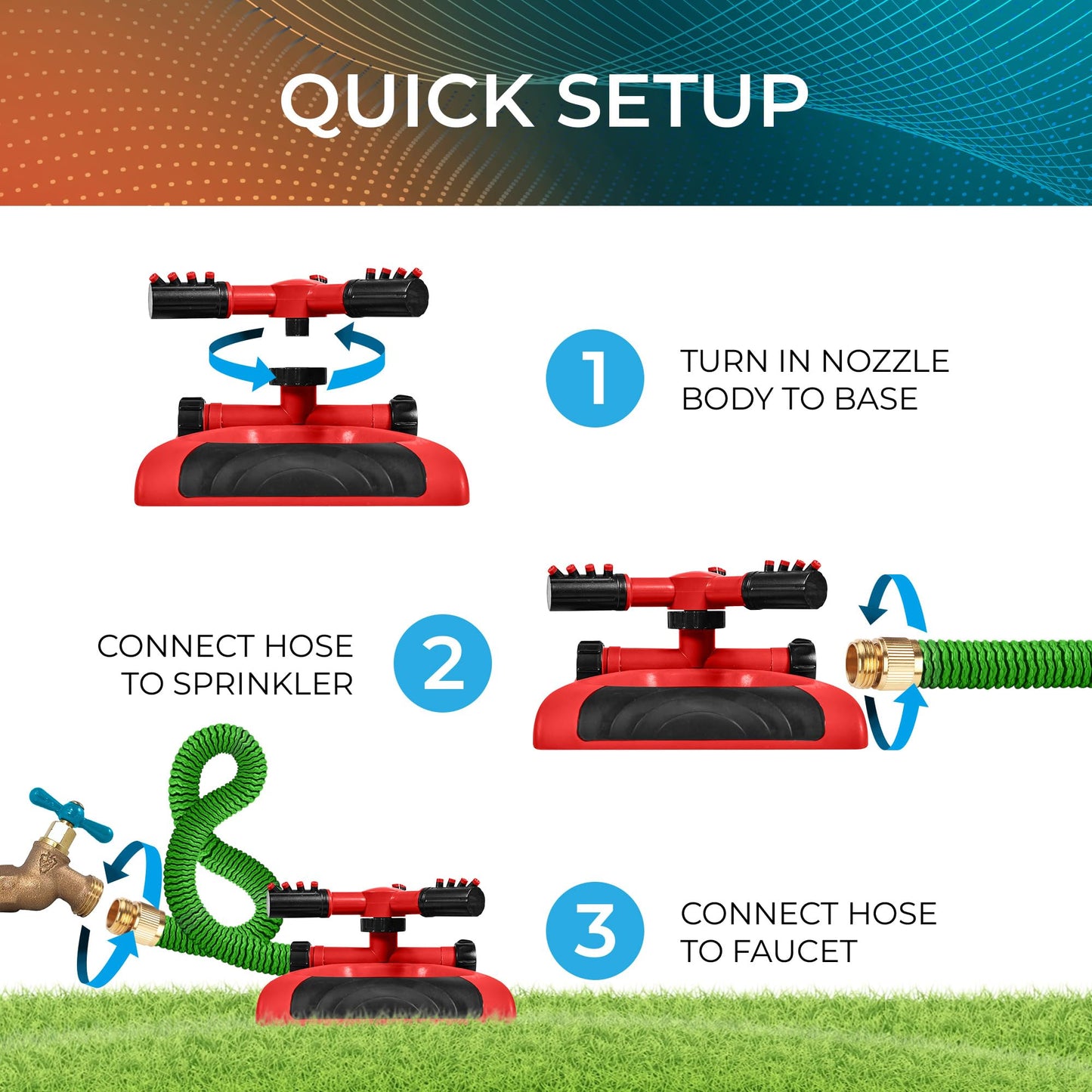 QUICK SETUP

1

TURN IN NOZZLE BODY TO BASE

CONNECT HOSE TO SPRINKLER

2

3

CONNECT HOSE TO FAUCET