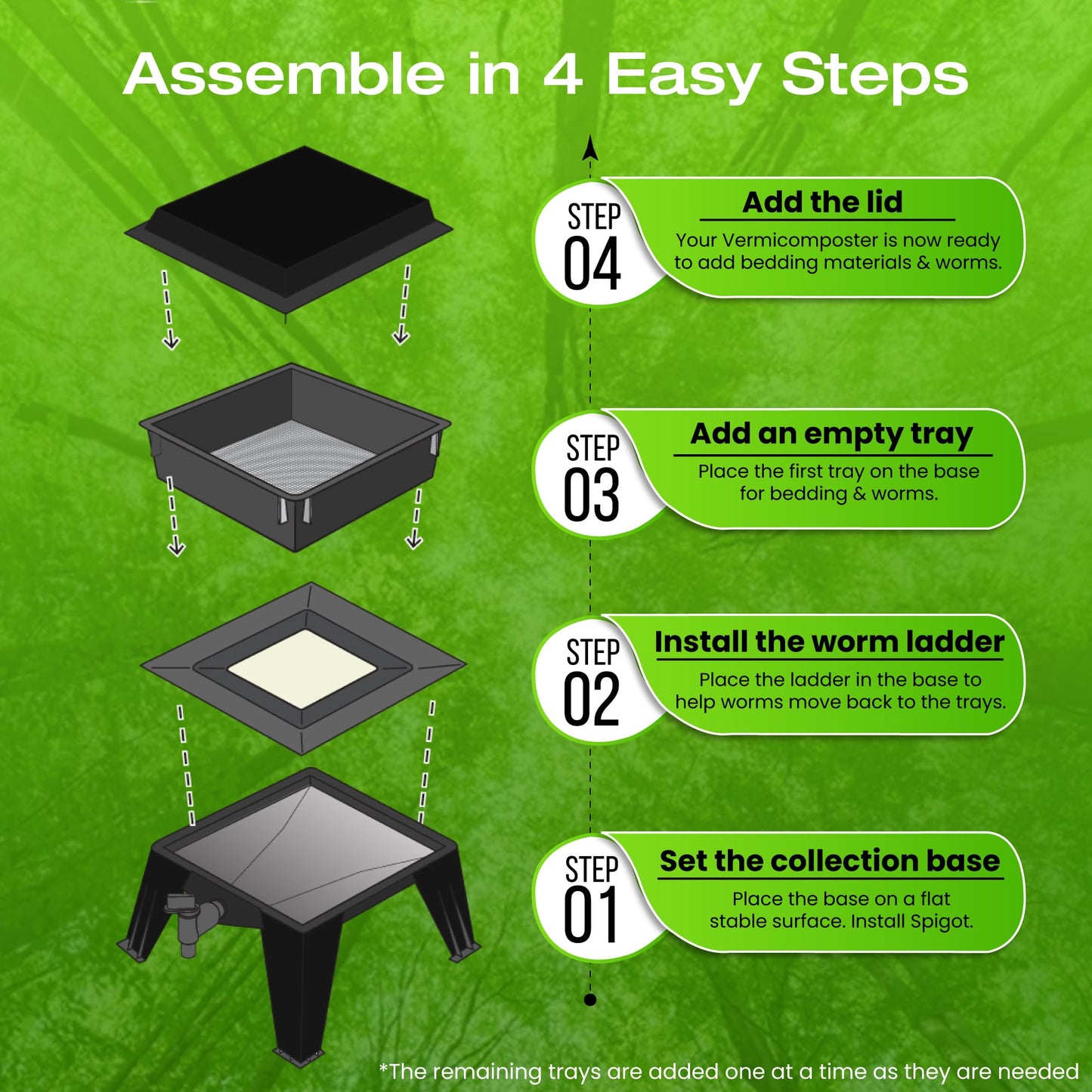 Assemble in 4 Easy Steps

STEP 04
Add the lid
Your Vermicomposter is now ready to add bedding materials & worms.

STEP 03
Add an empty tray
Place the first tray on the base for bedding & worms.

STEP 02
Install the worm ladder
Place the ladder in the base to help worms move back to the trays.

STEP 01
Set the collection base
Place the base on a flat stable surface. Install Spigot.

*The remaining trays are added one at a time as they are needed