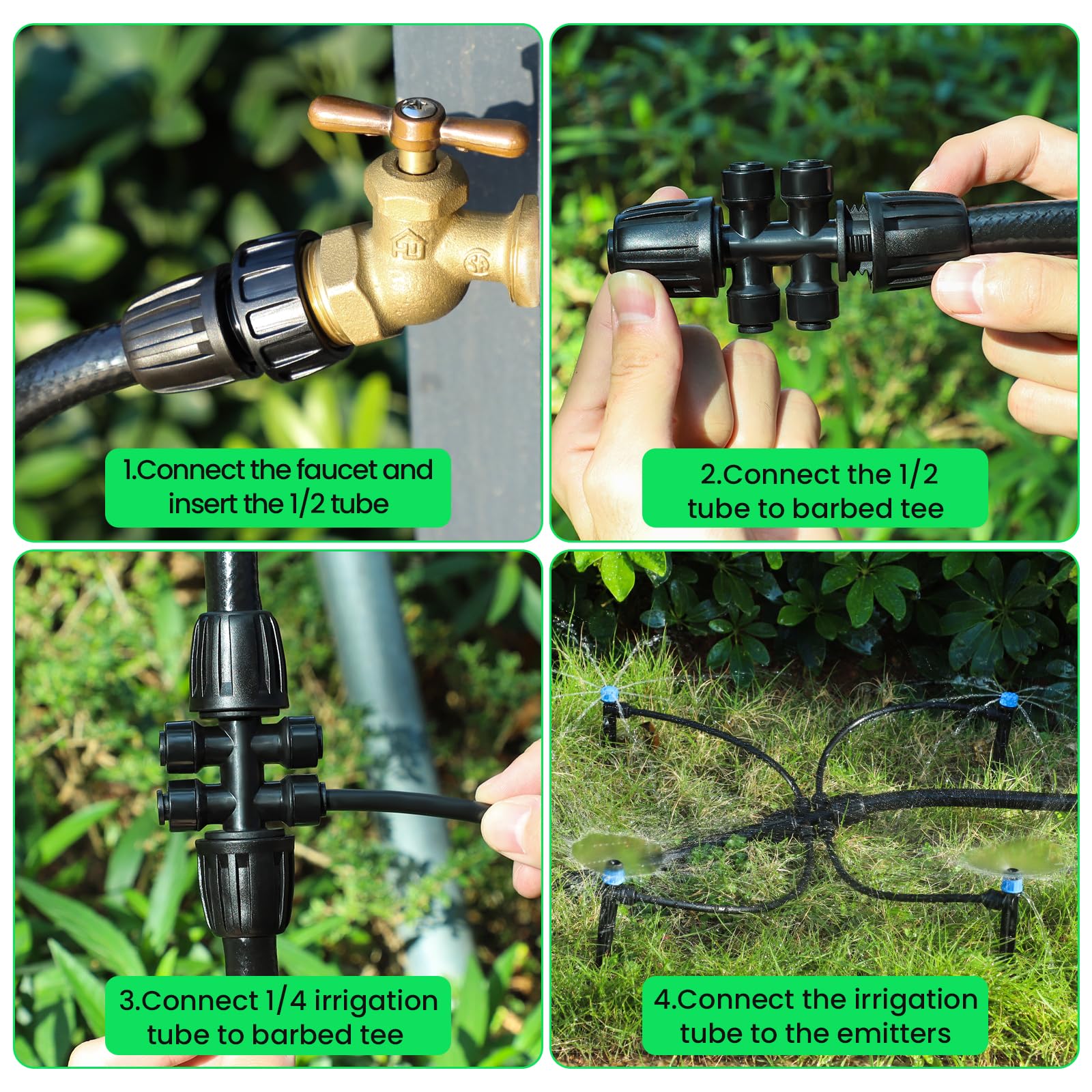 1.Connect the faucet and insert the 1/2 tube

2.Connect the 1/2 tube to barbed tee

3.Connect 1/4 irrigation tube to barbed tee

4.Connect the irrigation tube to the emitters