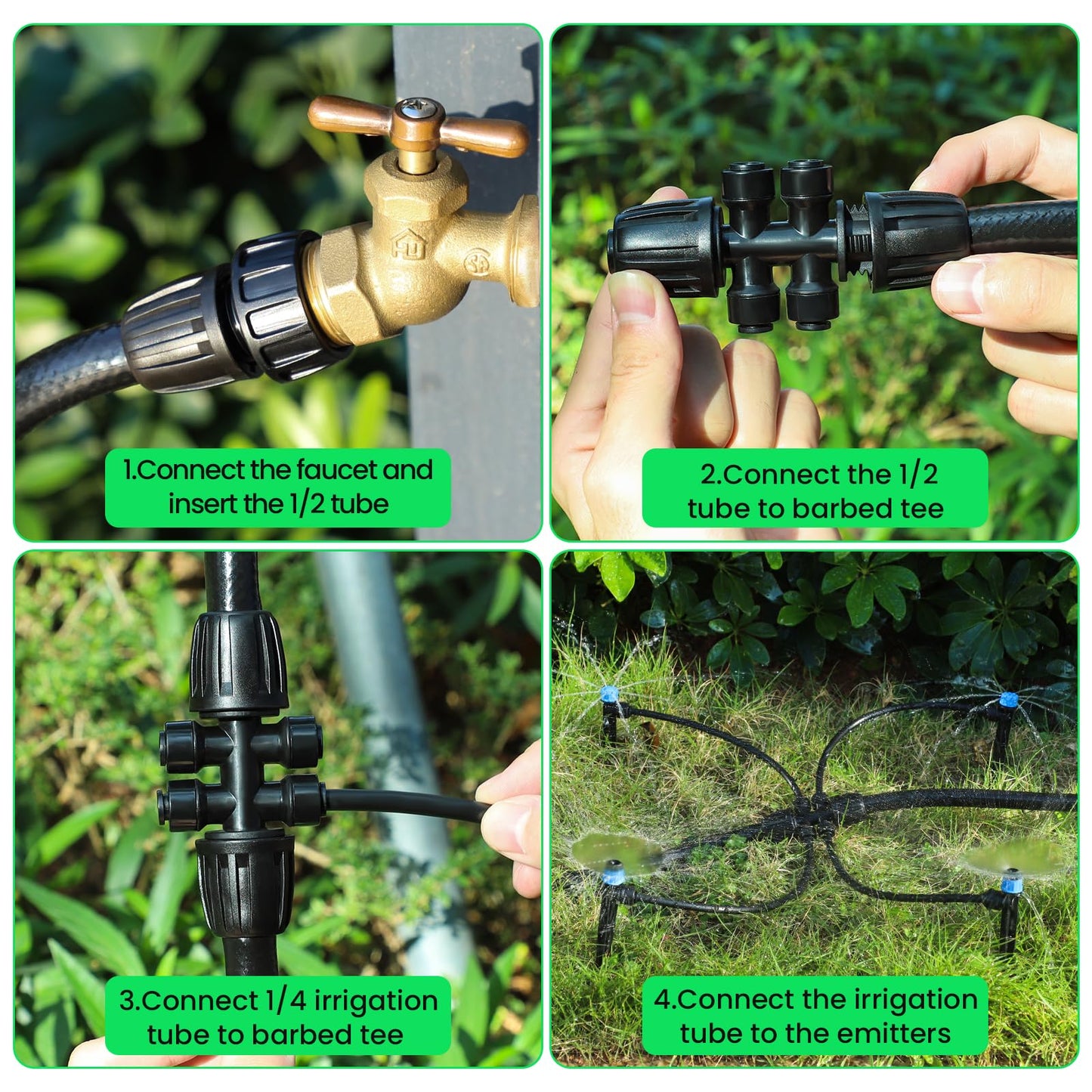 1.Connect the faucet and insert the 1/2 tube

2.Connect the 1/2 tube to barbed tee

3.Connect 1/4 irrigation tube to barbed tee

4.Connect the irrigation tube to the emitters