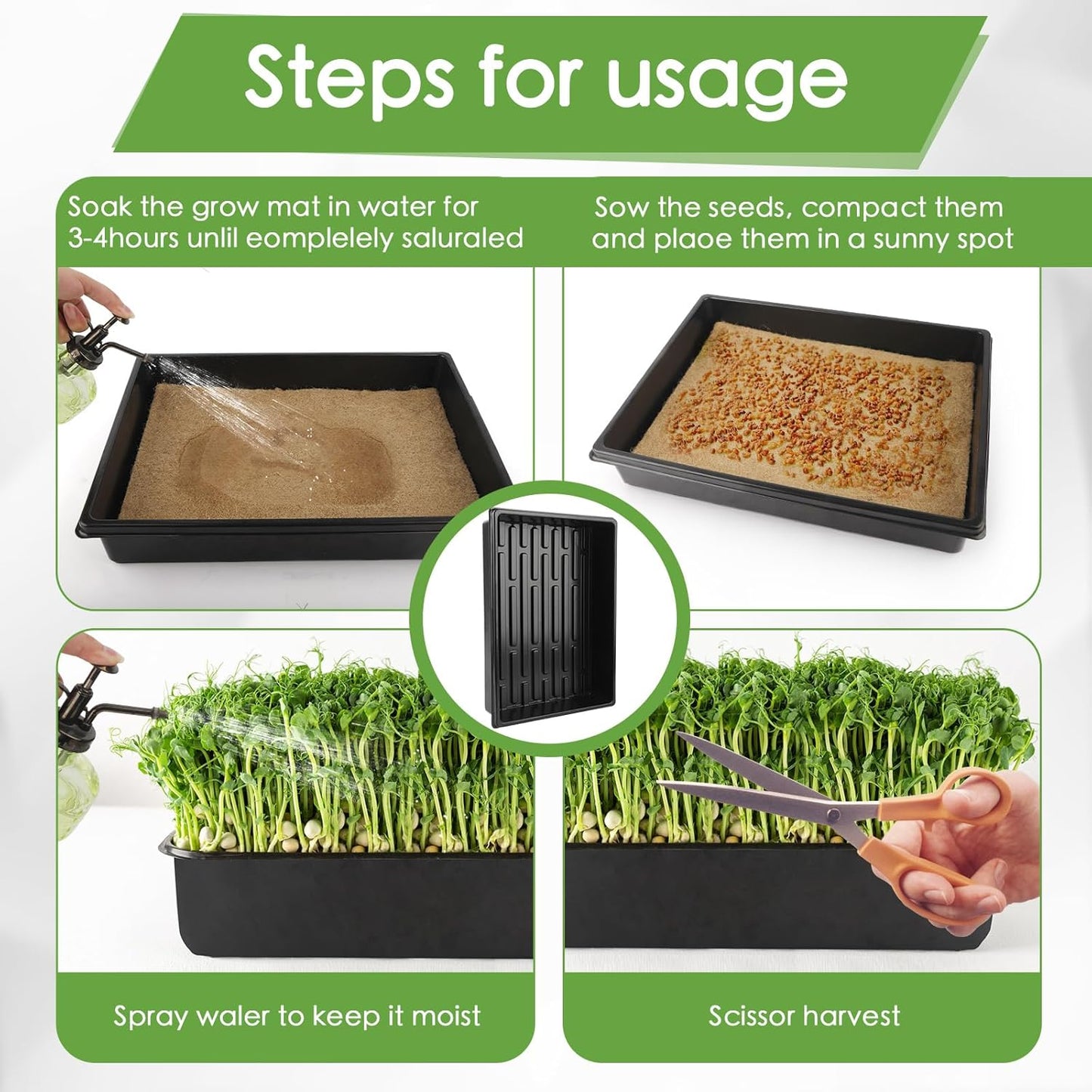 Steps for usage

Soak the grow mat in water for 3-4hours unlil eomplelely saluraled

Sow the seeds, compact them and plaoe them in a sunny spot

Spray waler to keep it moist

Scissor harvest