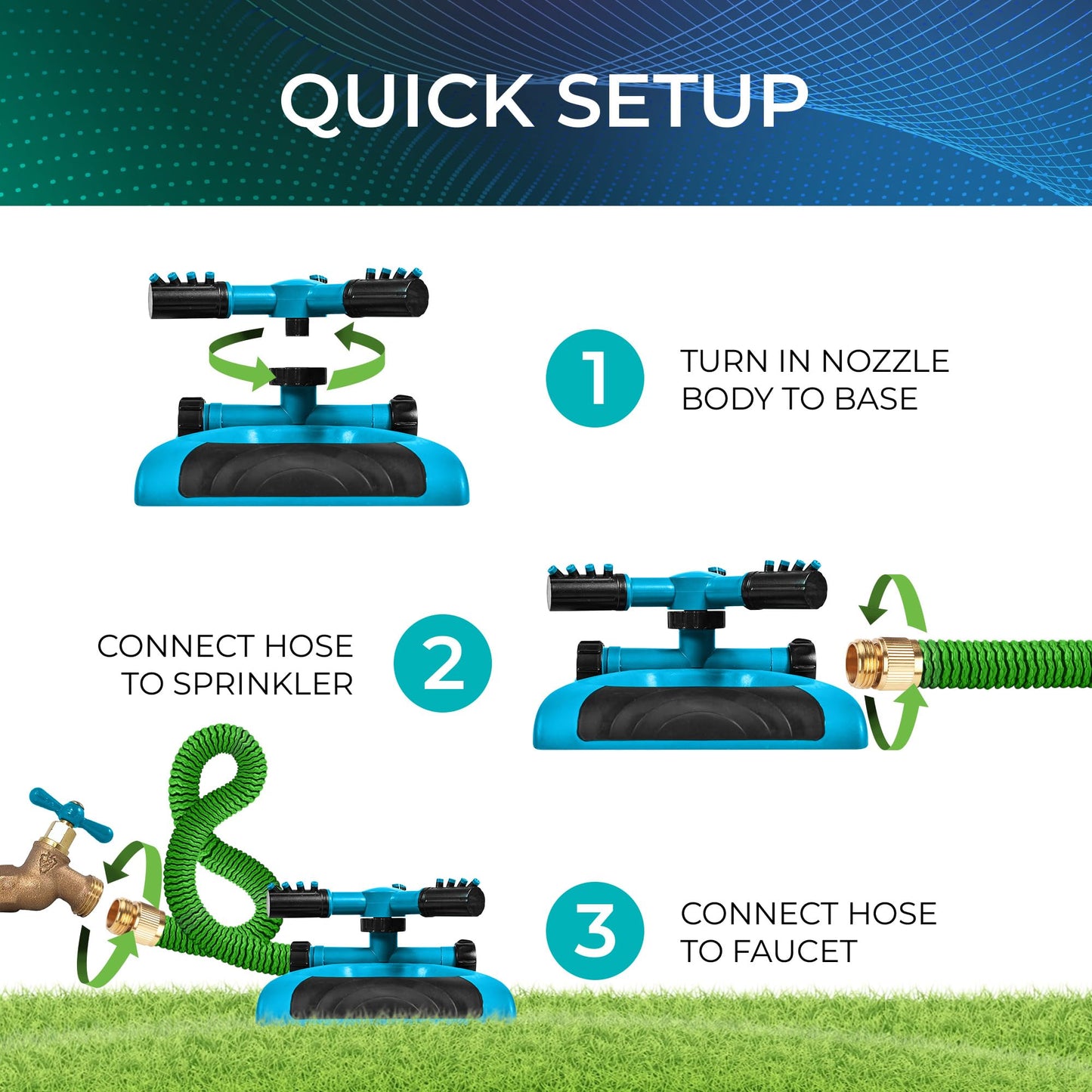 QUICK SETUP

1 TURN IN NOZZLE BODY TO BASE

CONNECT HOSE TO SPRINKLER 2

3 CONNECT HOSE TO FAUCET