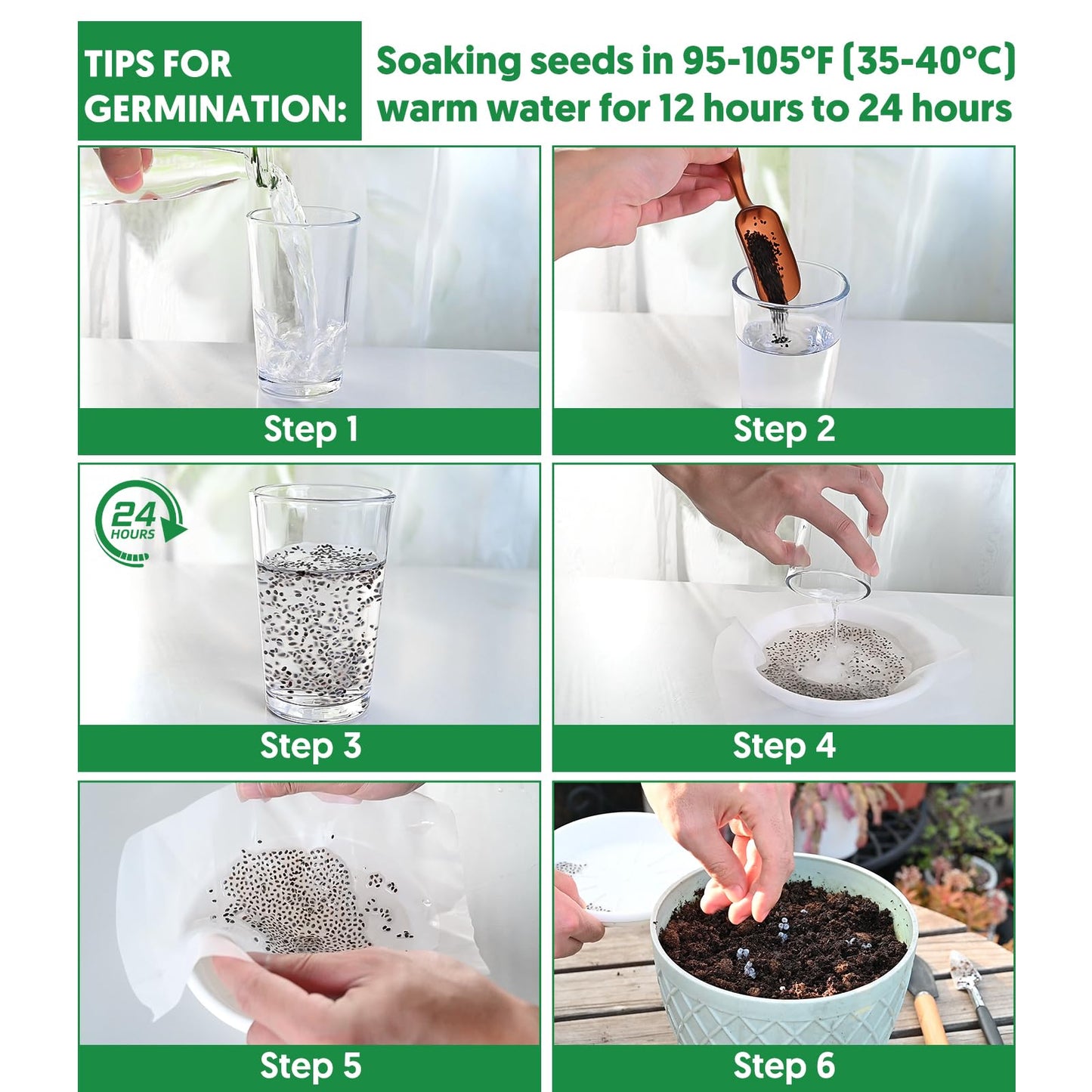 TIPS FOR GERMINATION:

Soaking seeds in 95-105°F (35-40°C) warm water for 12 hours to 24 hours

Step 1

Step 2

24 HOURS

Step 3

Step 4

Step 5

Step 6