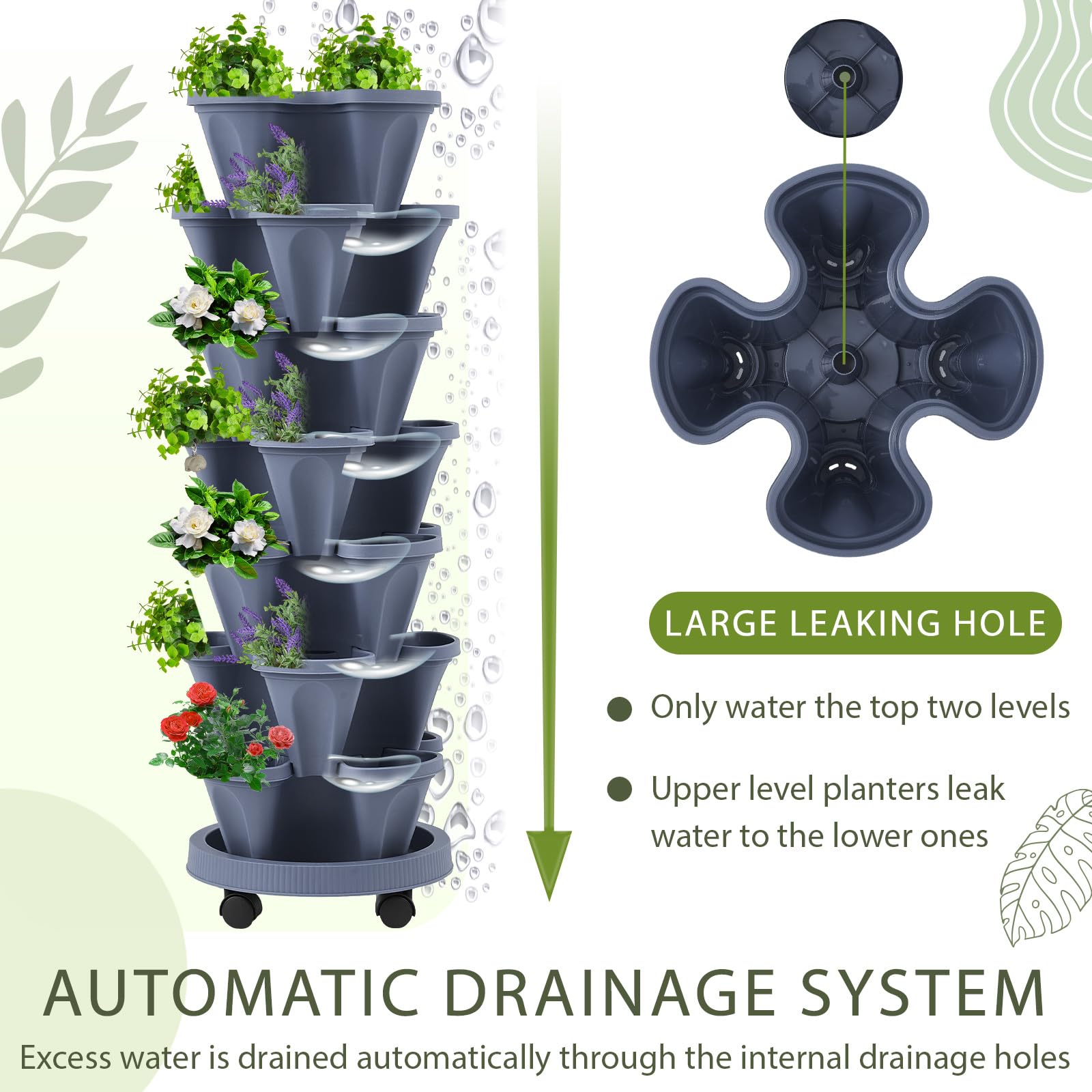 LARGE LEAKING HOLE

Only water the top two levels

Upper level planters leak water to the lower ones

AUTOMATIC DRAINAGE SYSTEM

Excess water is drained automatically through the internal drainage holes