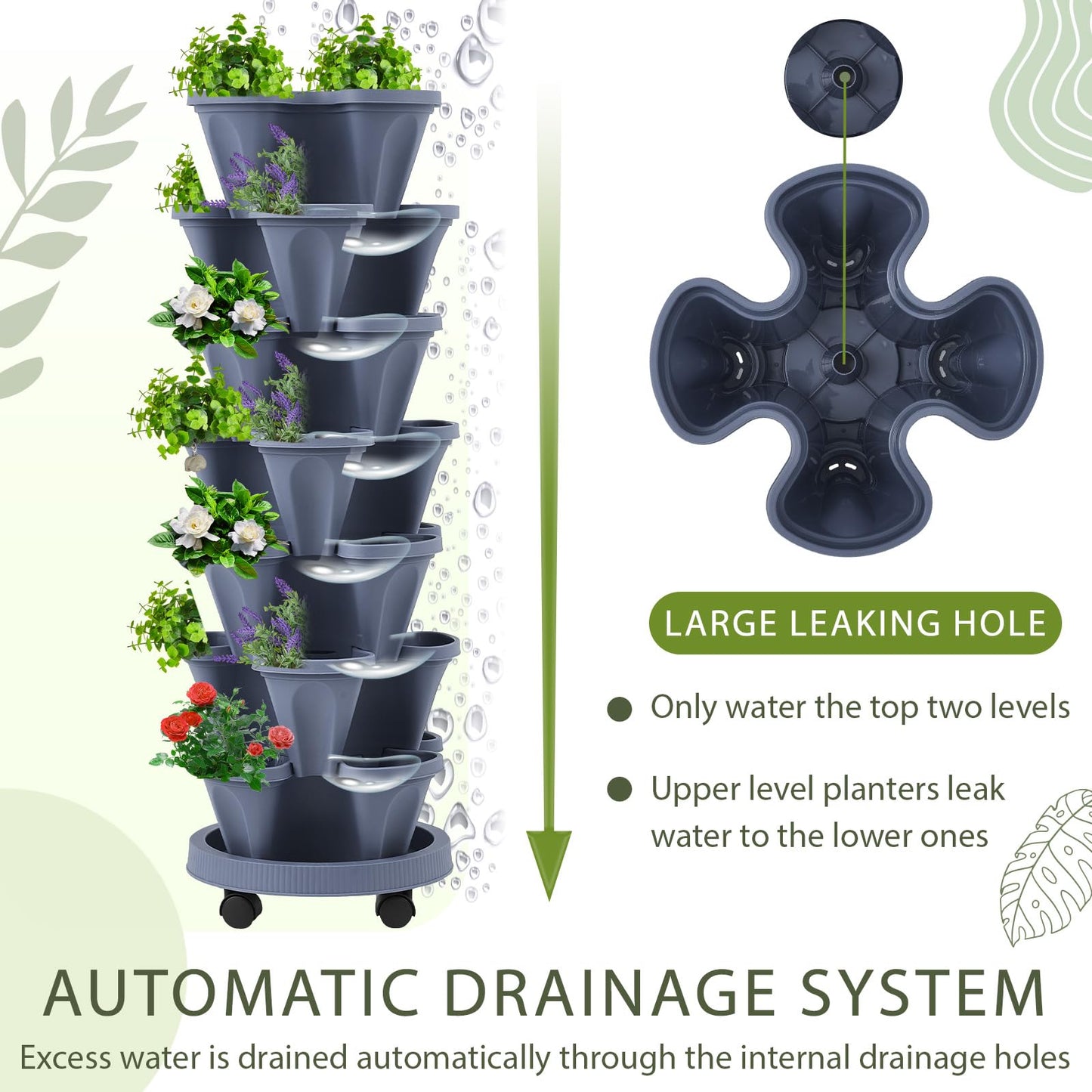 LARGE LEAKING HOLE

Only water the top two levels

Upper level planters leak water to the lower ones

AUTOMATIC DRAINAGE SYSTEM

Excess water is drained automatically through the internal drainage holes