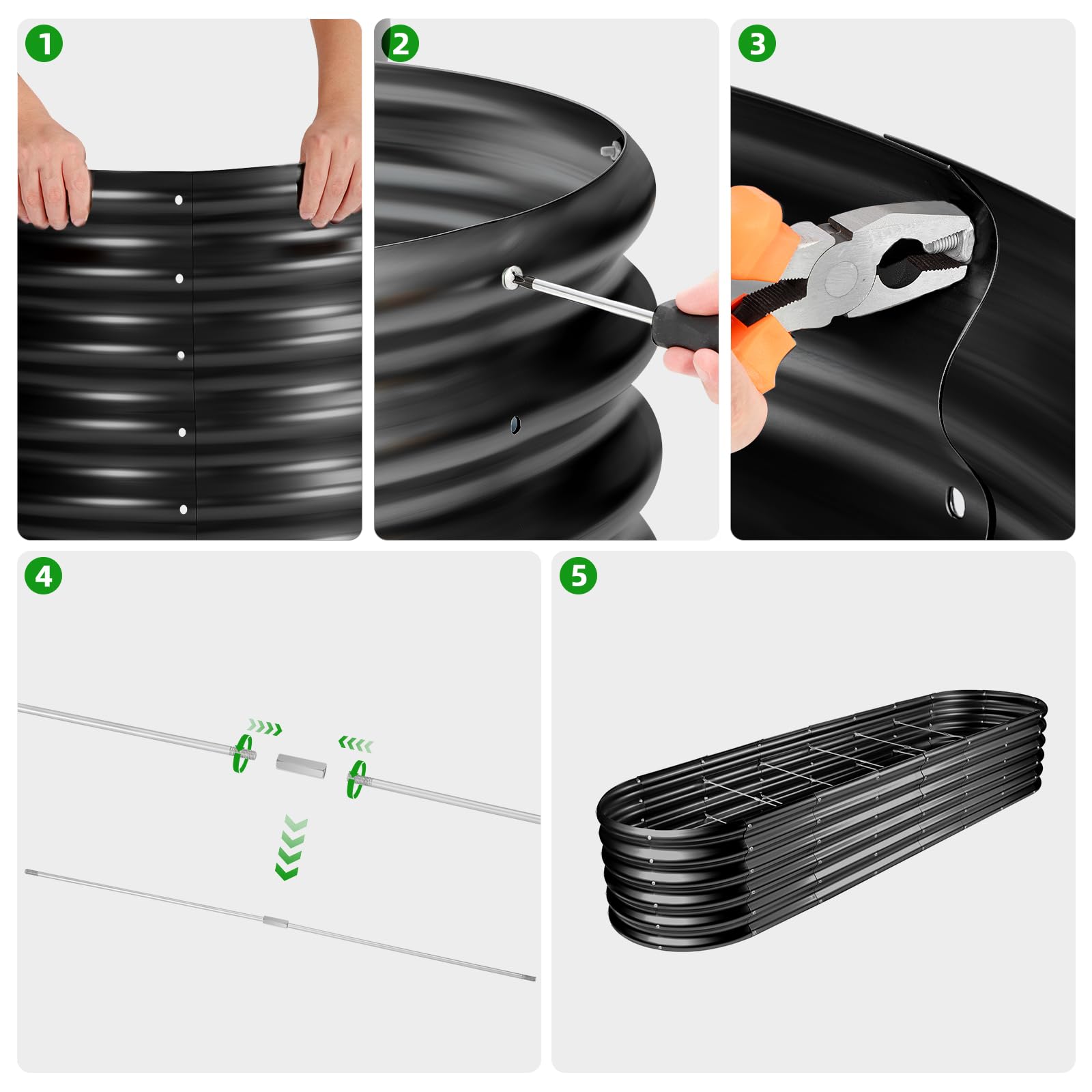 1

2

3

4

5