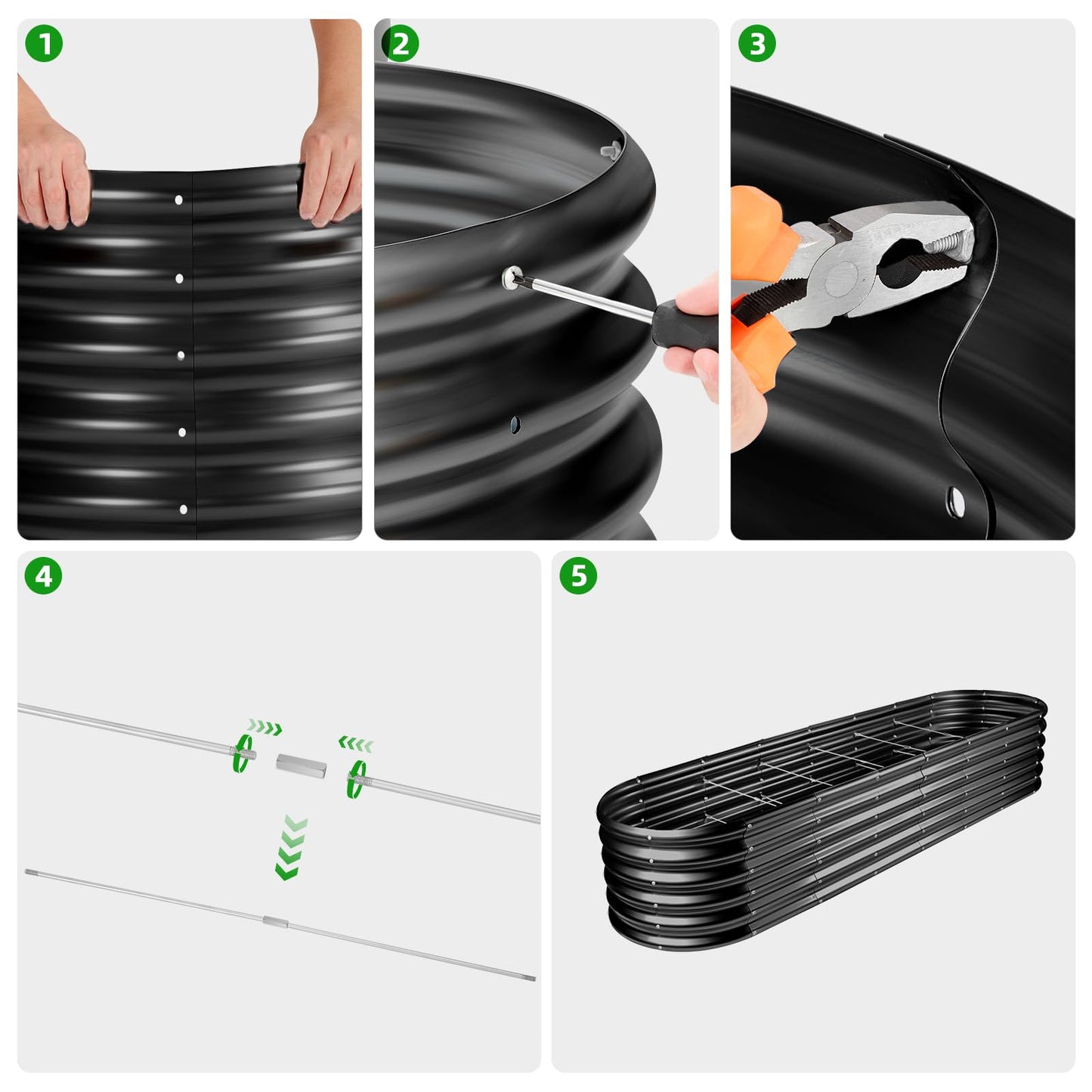 1

2

3

4

5