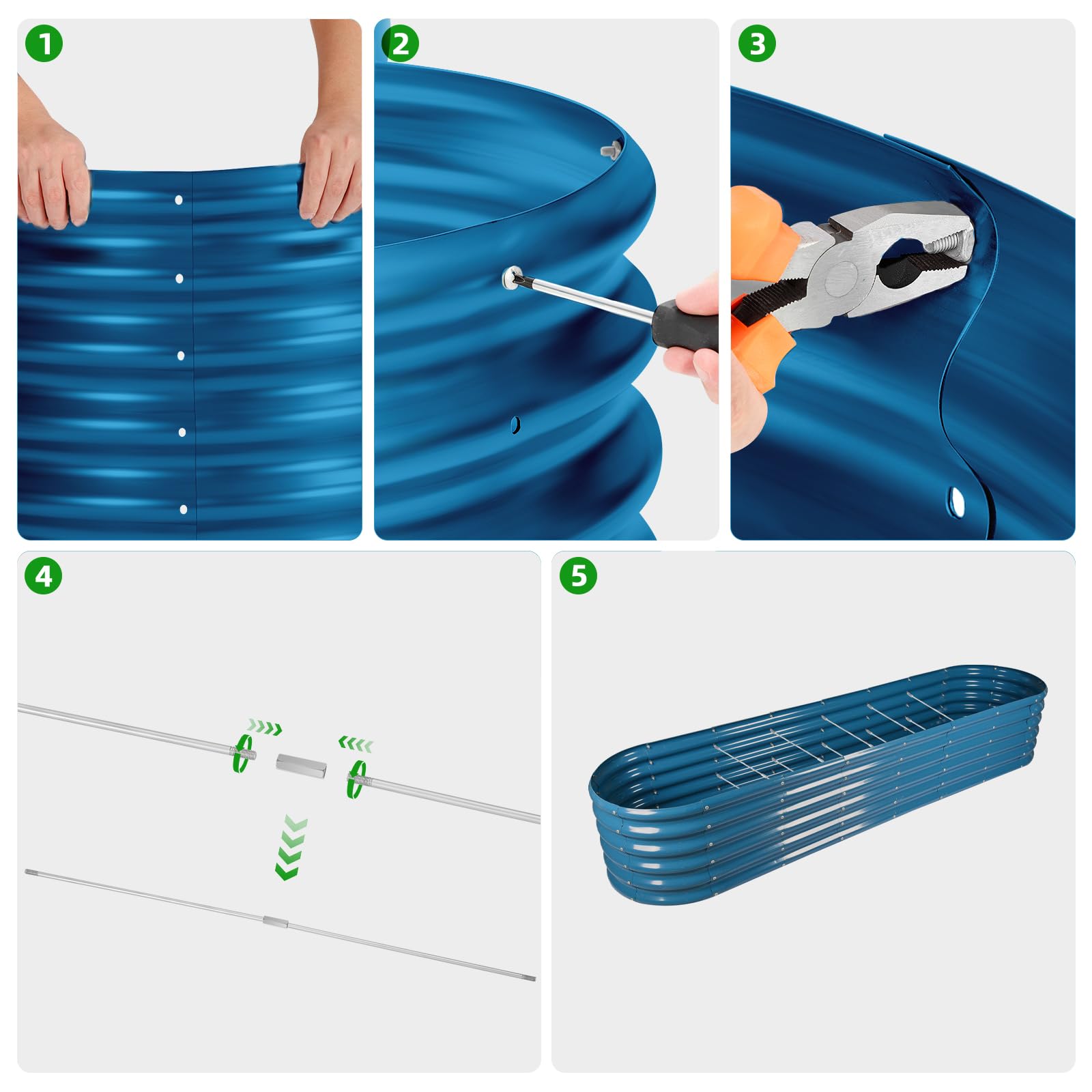 1

2

3

4

5