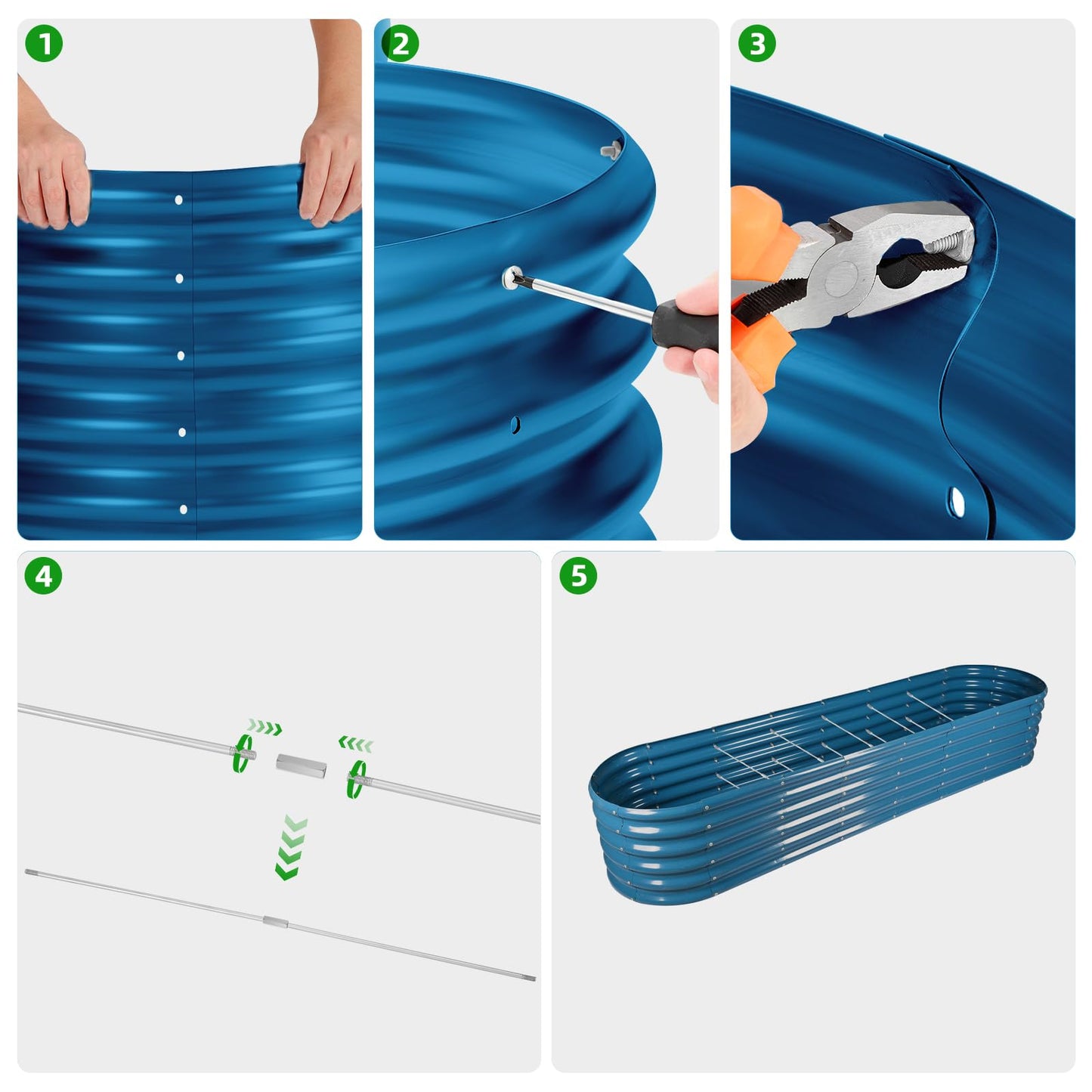 1

2

3

4

5