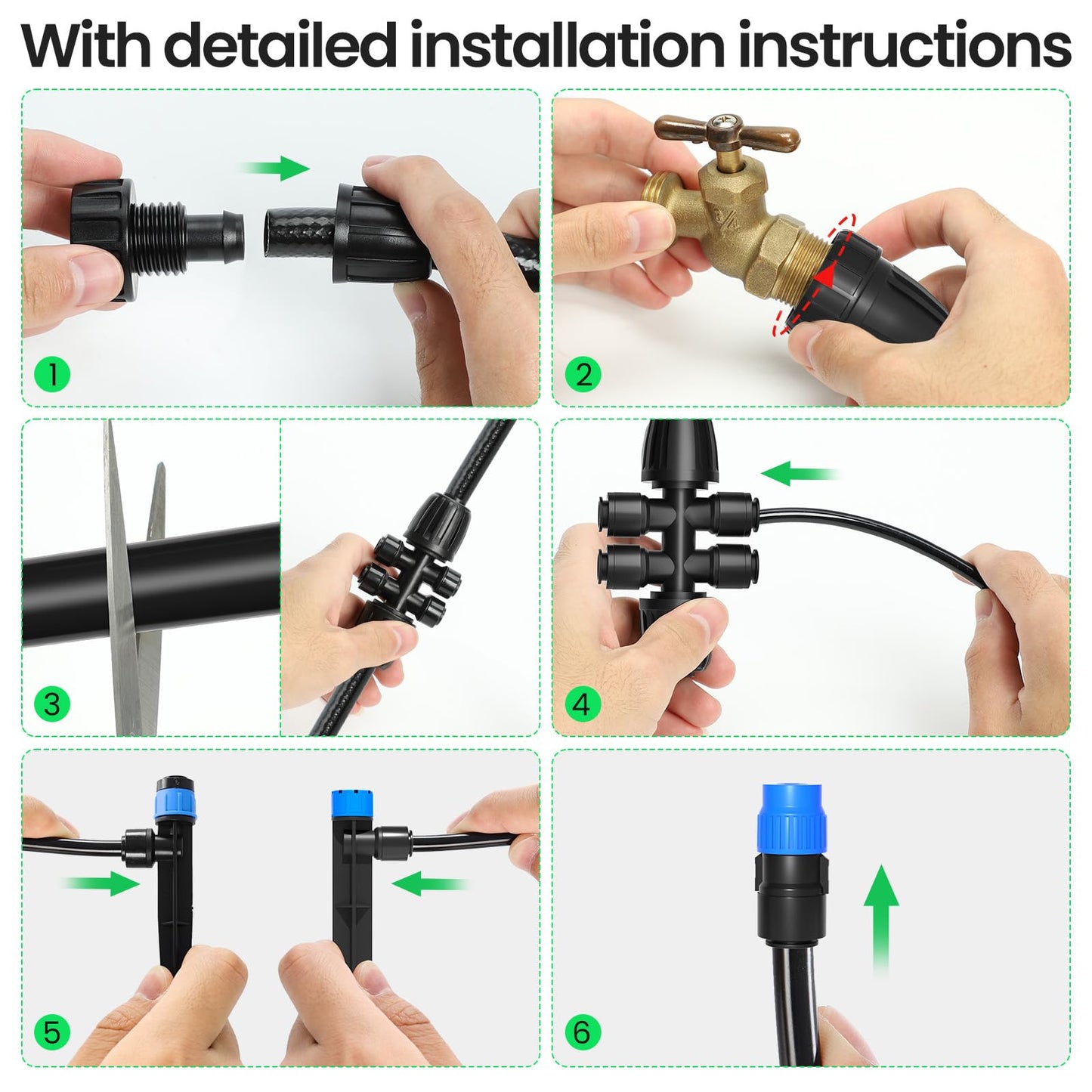 With detailed installation instructions

1

2

3

4

5

6