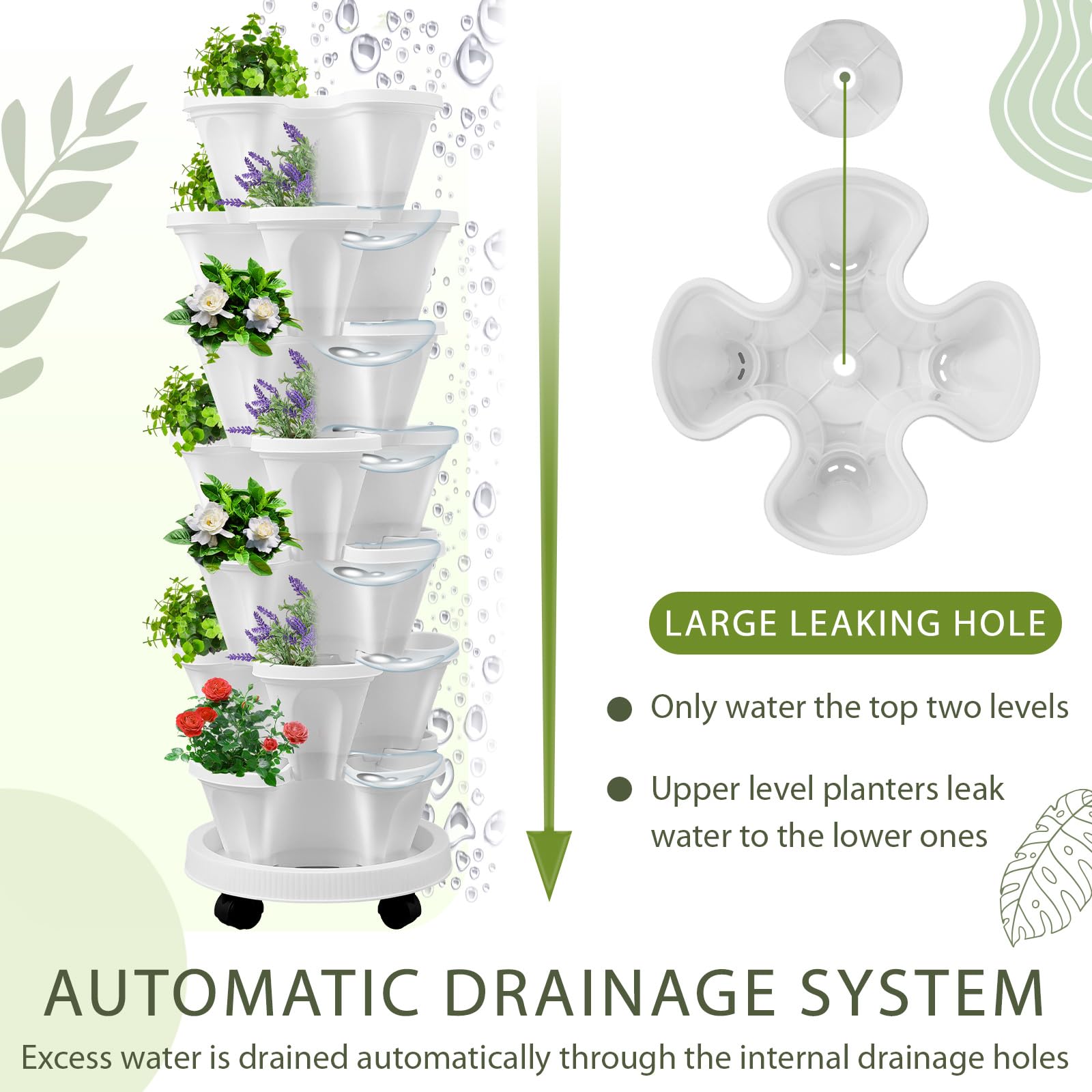 LARGE LEAKING HOLE

Only water the top two levels

Upper level planters leak water to the lower ones

AUTOMATIC DRAINAGE SYSTEM

Excess water is drained automatically through the internal drainage holes