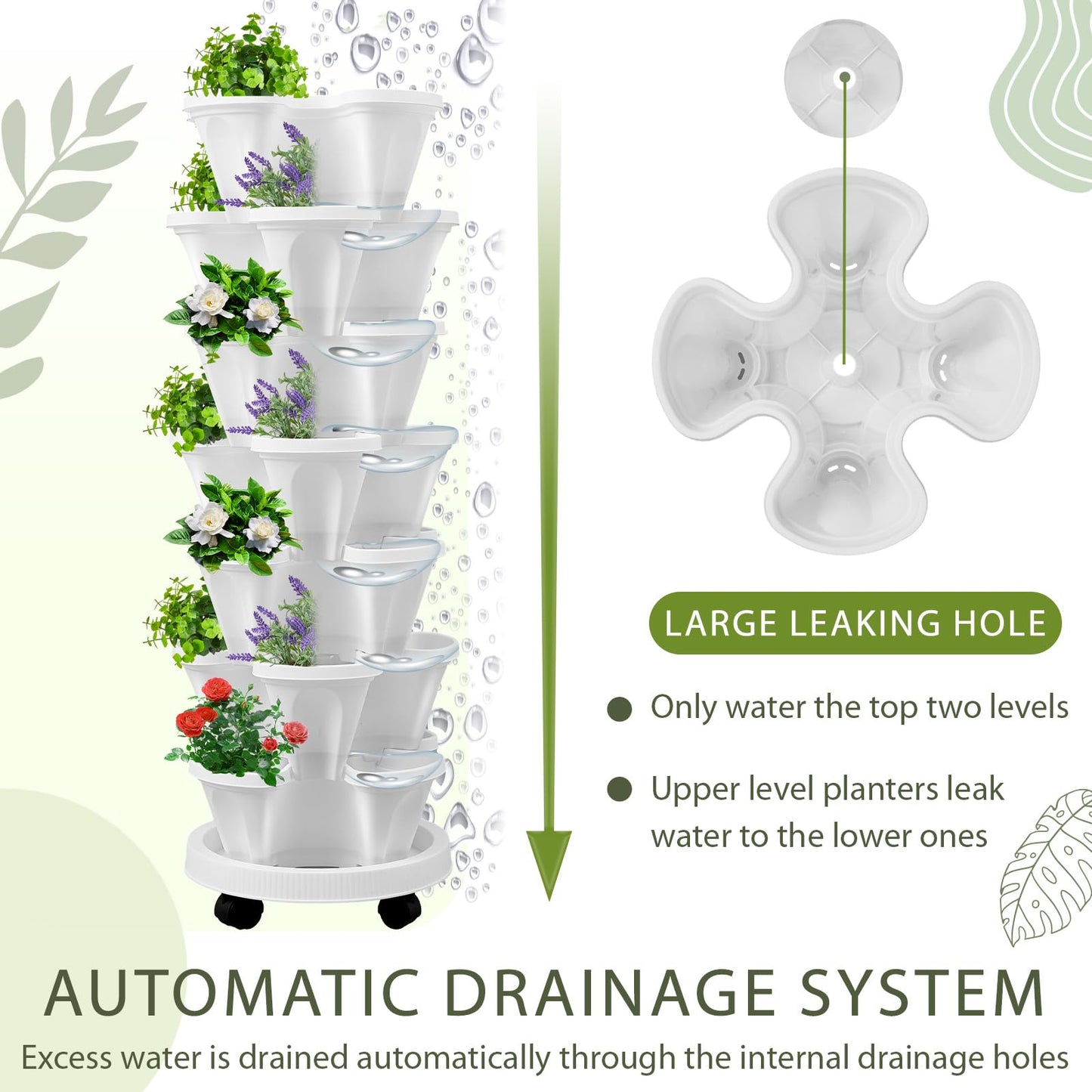 LARGE LEAKING HOLE

Only water the top two levels

Upper level planters leak water to the lower ones

AUTOMATIC DRAINAGE SYSTEM

Excess water is drained automatically through the internal drainage holes