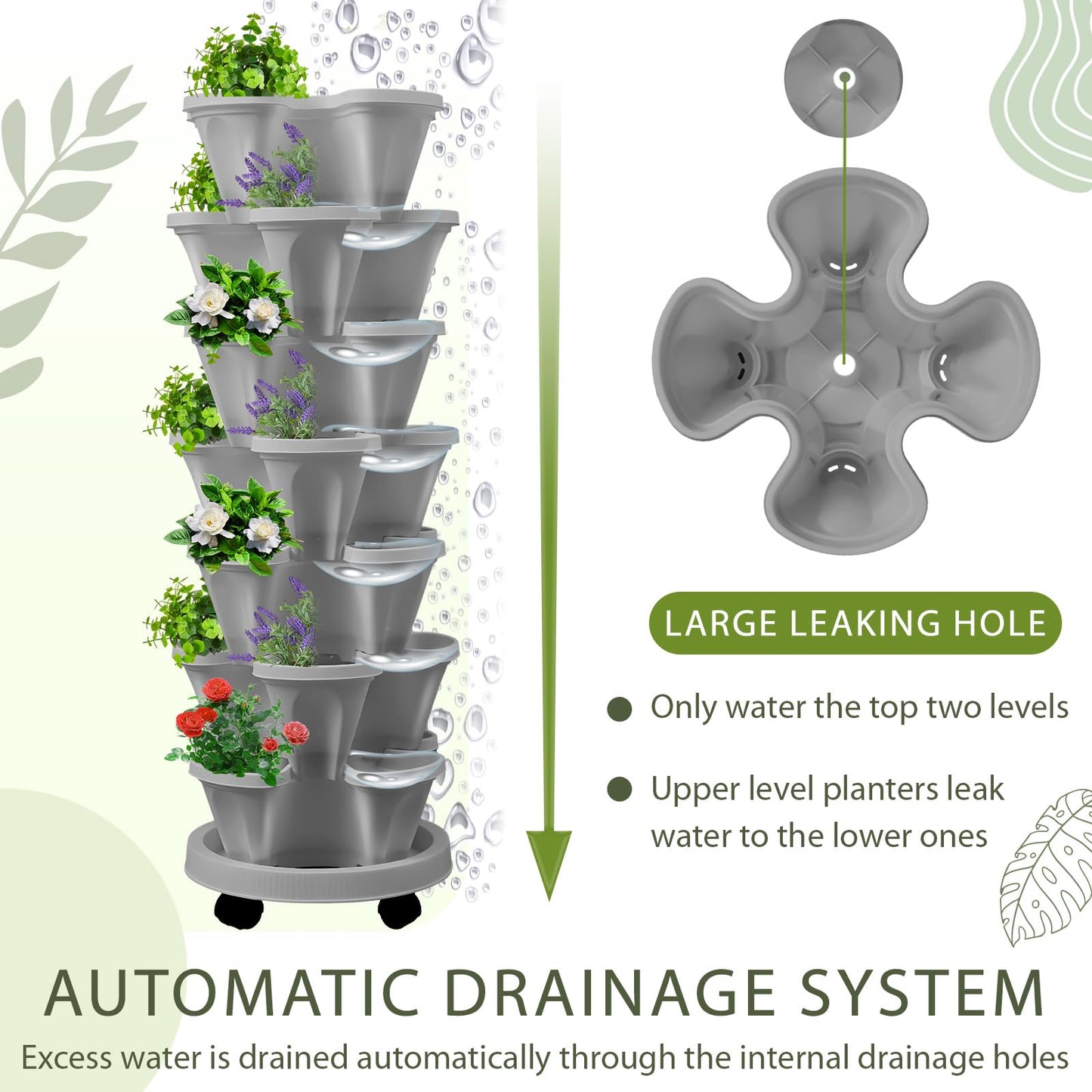 LARGE LEAKING HOLE

Only water the top two levels

Upper level planters leak water to the lower ones

AUTOMATIC DRAINAGE SYSTEM

Excess water is drained automatically through the internal drainage holes