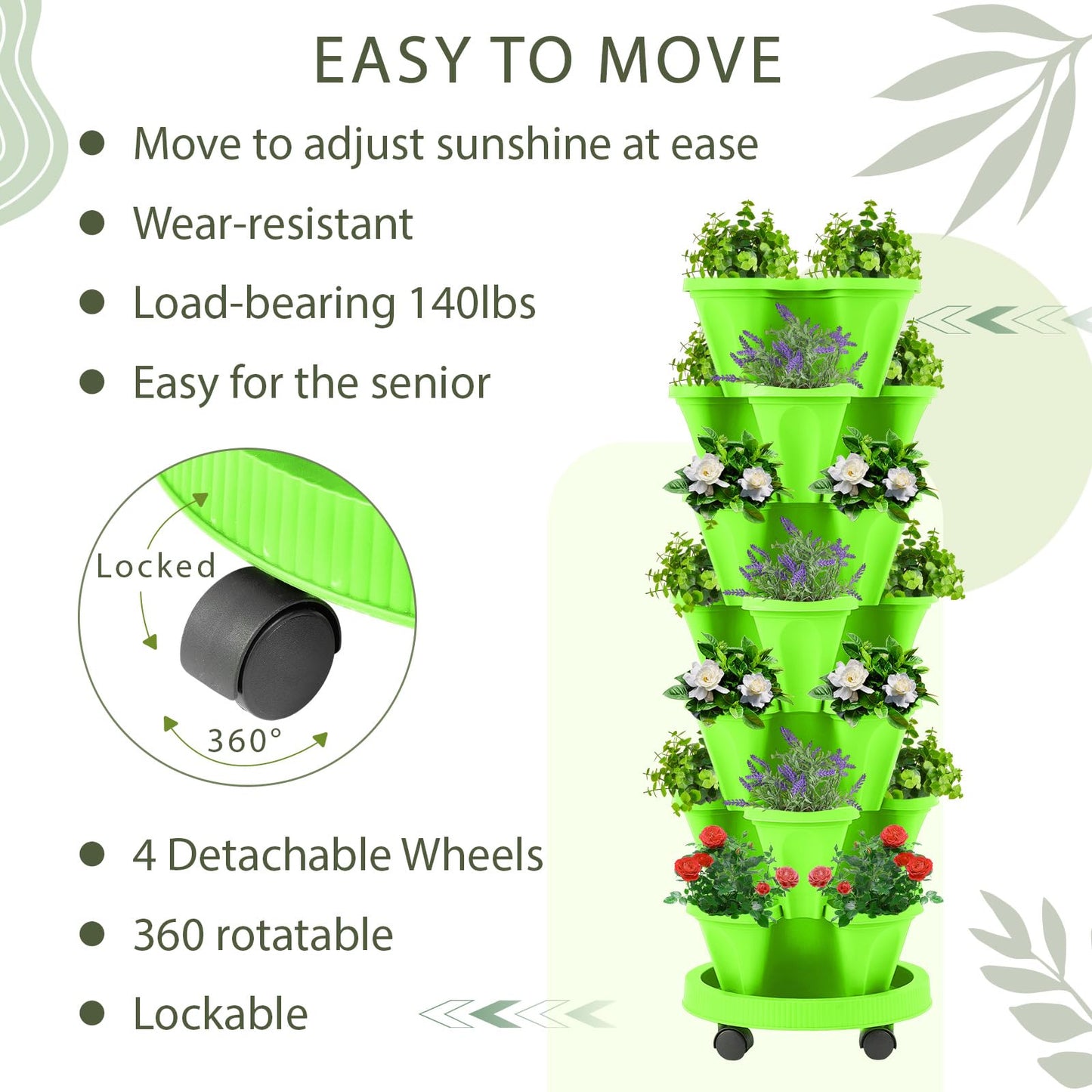 EASY TO MOVE

● Move to adjust sunshine at ease

● Wear-resistant

● Load-bearing 140lbs

● Easy for the senior

Locked

360°

● 4 Detachable Wheels

● 360 rotatable

● Lockable