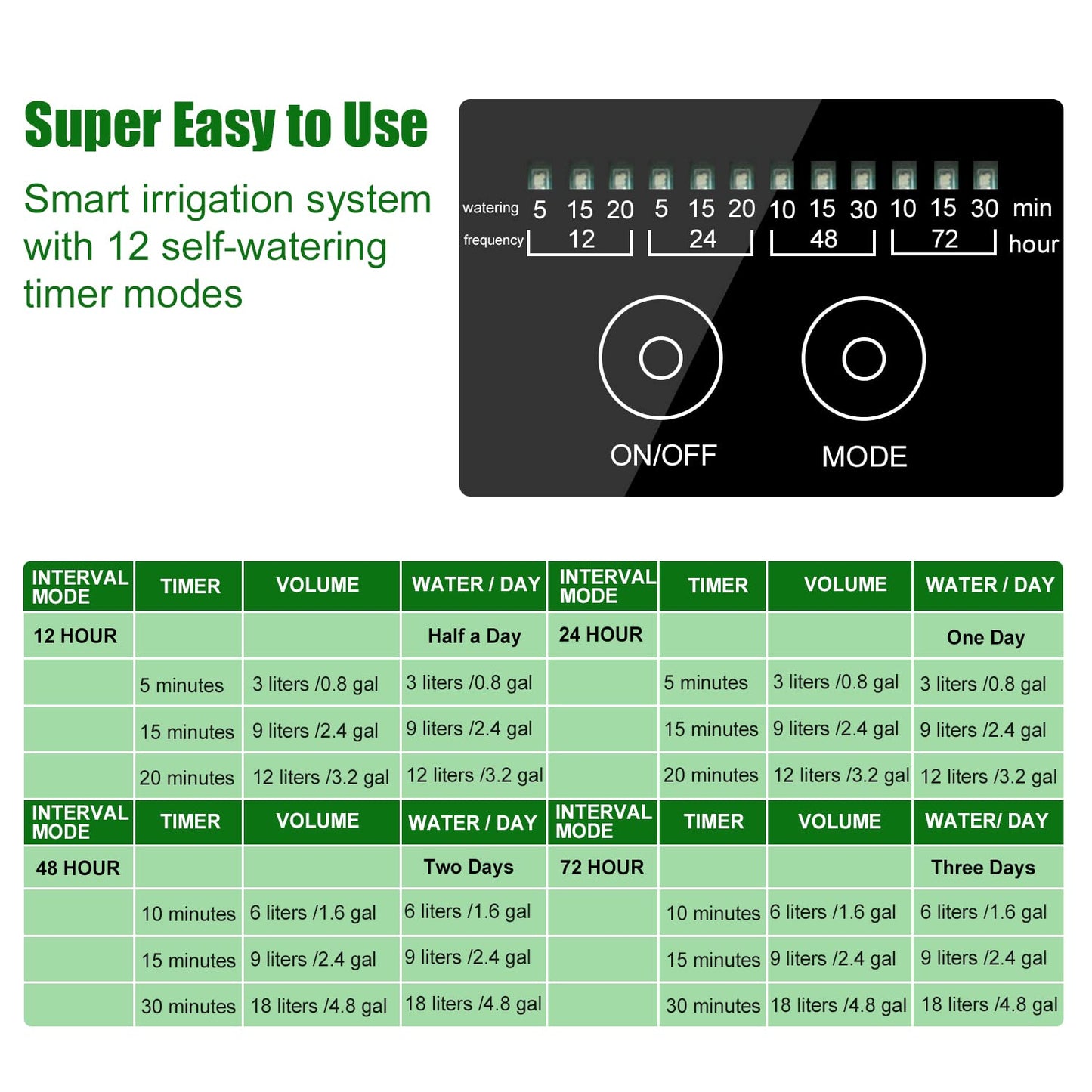 Super Easy to Use

Smart irrigation system with 12 self-watering timer modes

watering 5 15 20 5 15 20 10 15 30 10 15 30 min
frequency 12 24 48 72 hour

ON/OFF MODE

| INTERVAL MODE | TIMER | VOLUME | WATER / DAY | INTERVAL MODE | TIMER | VOLUME | WATER / DAY |
|---|---|---|---|---|---|---|---|
| 12 HOUR | | | Half a Day | 24 HOUR | | | One Day |
| | 5 minutes | 3 liters /0.8 gal | 3 liters /0.8 gal | | 5 minutes | 3 liters /0.8 gal | 3 liters /0.8 gal |
| | 15 minutes | 9 liters /2.4 gal | 9 liters /2.4 gal | | 15 minutes | 9 liters /2.4 gal | 9 liters /2.4 gal |
| | 20 minutes | 12 liters /3.2 gal | 12 liters /3.2 gal | | 20 minutes | 12 liters /3.2 gal | 12 liters /3.2 gal |
| INTERVAL MODE | TIMER | VOLUME | WATER / DAY | INTERVAL MODE | TIMER | VOLUME | WATER/ DAY |
| 48 HOUR | | | Two Days | 72 HOUR | | | Three Days |
| | 10 minutes | 6 liters /1.6 gal | 6 liters /1.6 gal | | 10 minutes | 6 liters /1.6 gal | 6 liters /1.6 gal |
| | 15 minutes | 9 liters /2.4 gal | 9 liters /2.4 gal | | 15 minutes | 9 liters /2.4 gal | 9 liters /2.4 gal |
| | 30 minutes | 18 liters /4.8 gal | 18 liters /4.8 gal | | 30 minutes | 18 liters /4.8 gal | 18 liters /4.8 gal |