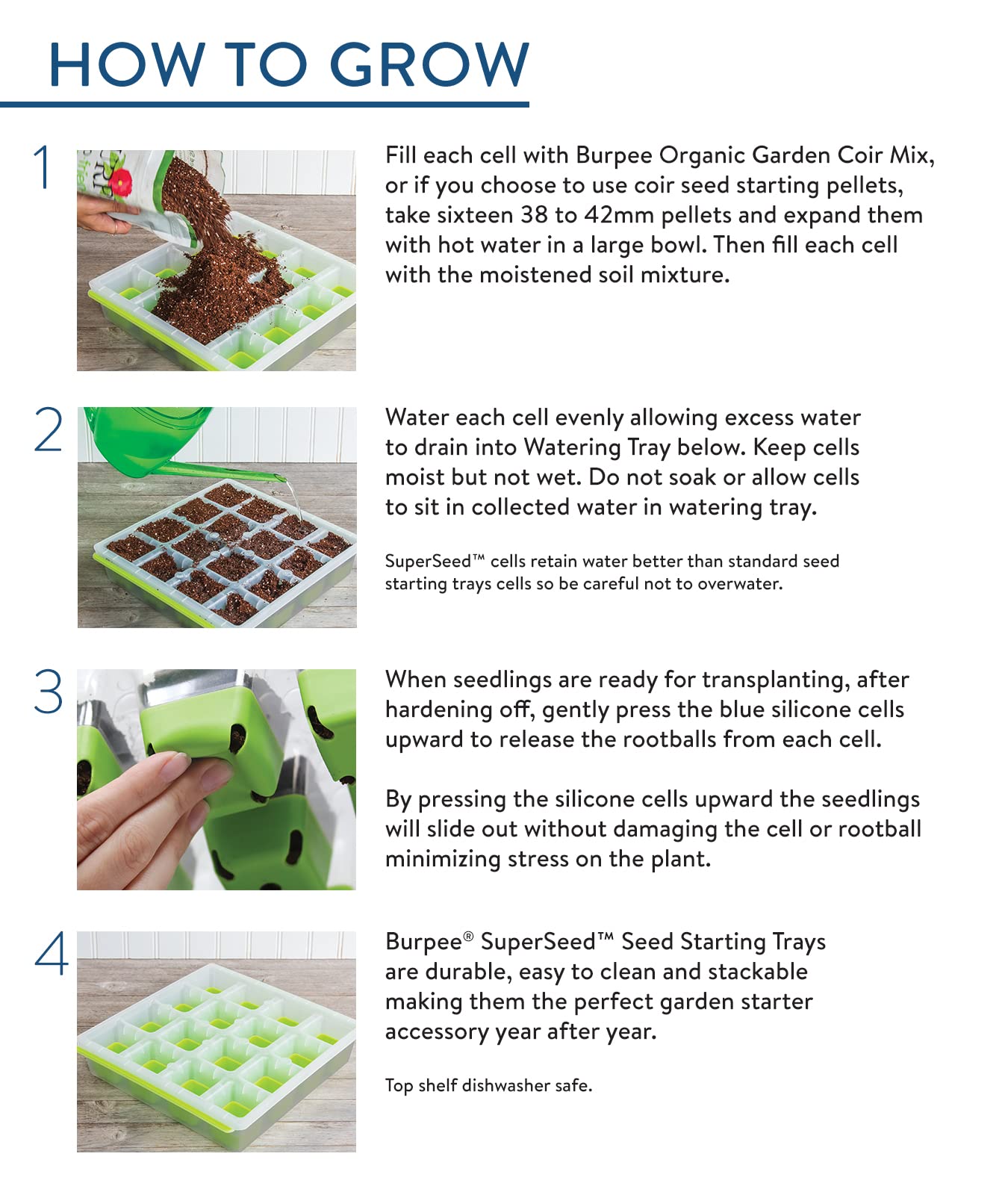 HOW TO GROW

1

Fill each cell with Burpee Organic Garden Coir Mix, or if you choose to use coir seed starting pellets, take sixteen 38 to 42mm pellets and expand them with hot water in a large bowl. Then fill each cell with the moistened soil mixture.

2

Water each cell evenly allowing excess water to drain into Watering Tray below. Keep cells moist but not wet. Do not soak or allow cells to sit in collected water in watering tray.

SuperSeed™ cells retain water better than standard seed starting trays cells so be careful not to overwater.

3

When seedlings are ready for transplanting, after hardening off, gently press the blue silicone cells upward to release the rootballs from each cell.

By pressing the silicone cells upward the seedlings will slide out without damaging the cell or rootball minimizing stress on the plant.

4

Burpee® SuperSeed™ Seed Starting Trays are durable, easy to clean and stackable making them the perfect garden starter accessory year after year.

Top shelf dishwasher safe.