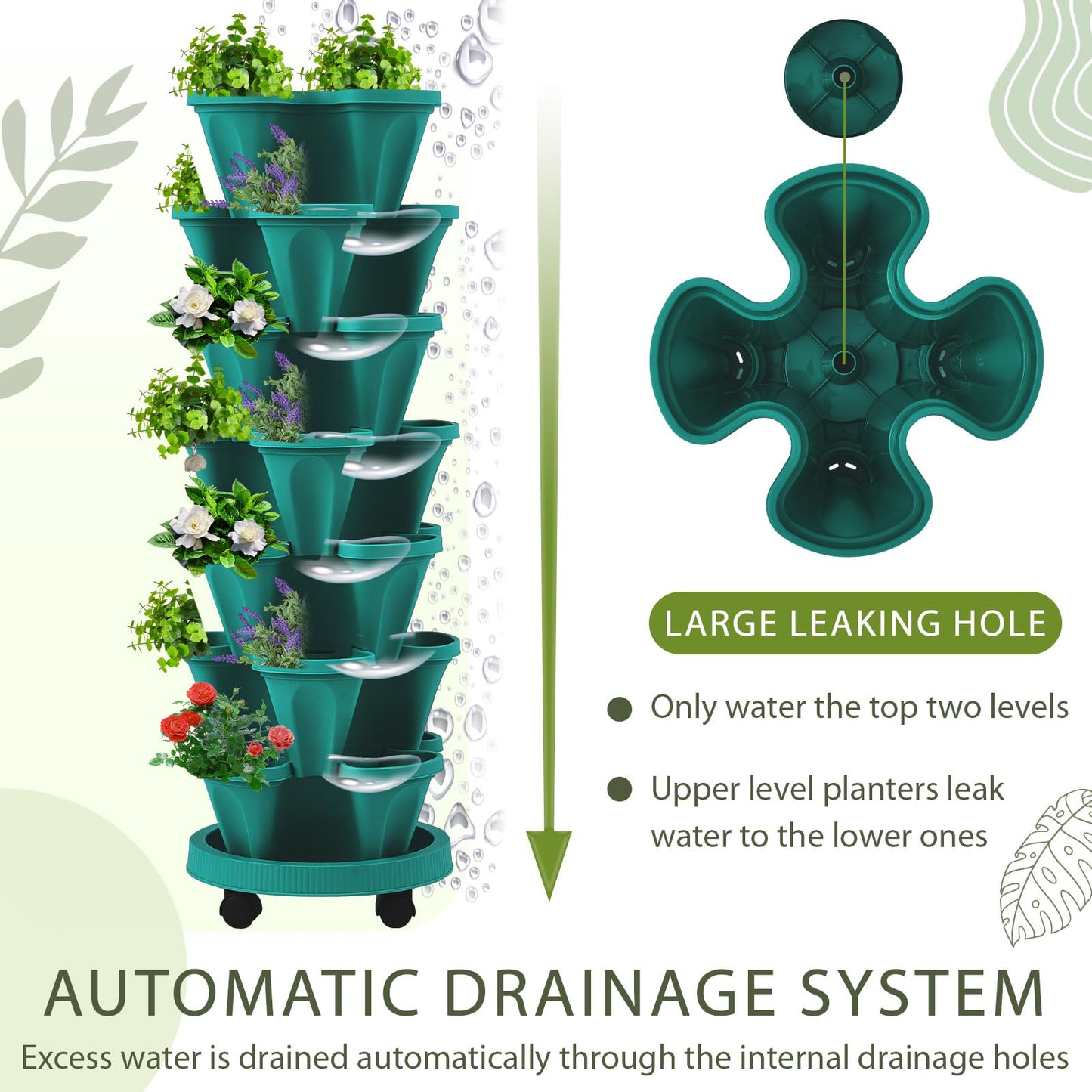 LARGE LEAKING HOLE

Only water the top two levels

Upper level planters leak water to the lower ones

AUTOMATIC DRAINAGE SYSTEM

Excess water is drained automatically through the internal drainage holes