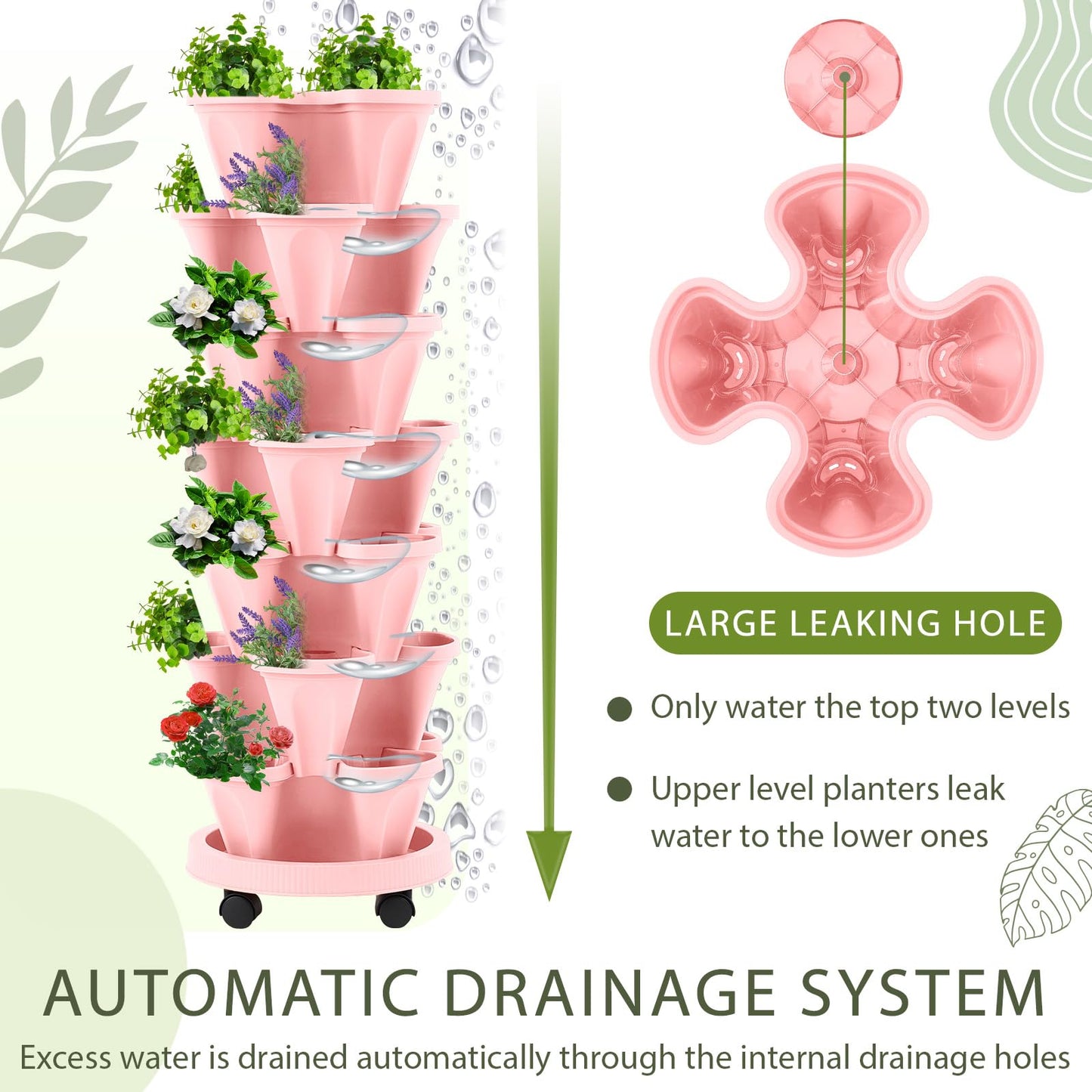 LARGE LEAKING HOLE

Only water the top two levels

Upper level planters leak water to the lower ones

AUTOMATIC DRAINAGE SYSTEM

Excess water is drained automatically through the internal drainage holes