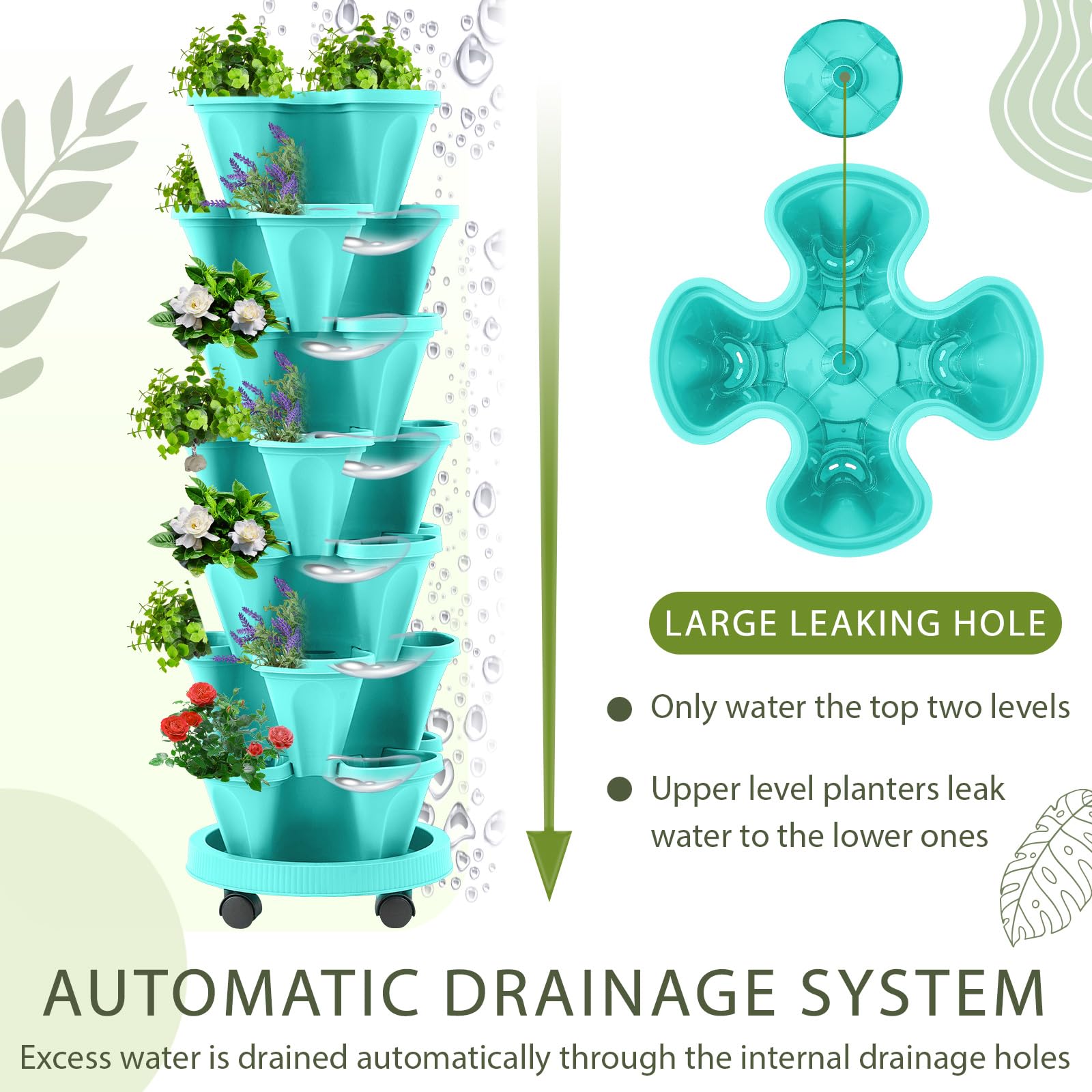 LARGE LEAKING HOLE

Only water the top two levels

Upper level planters leak water to the lower ones

AUTOMATIC DRAINAGE SYSTEM

Excess water is drained automatically through the internal drainage holes