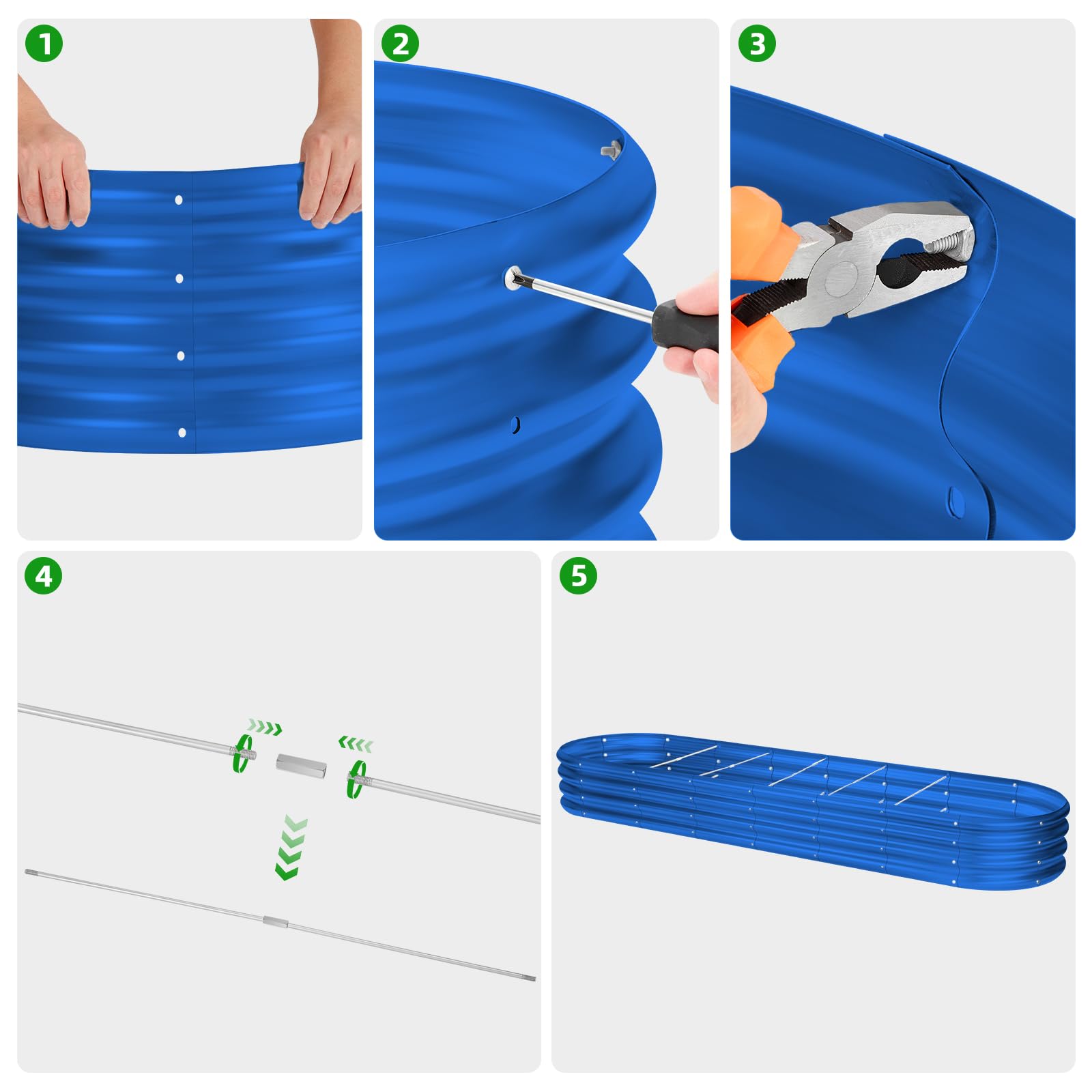 1

2

3

4

5