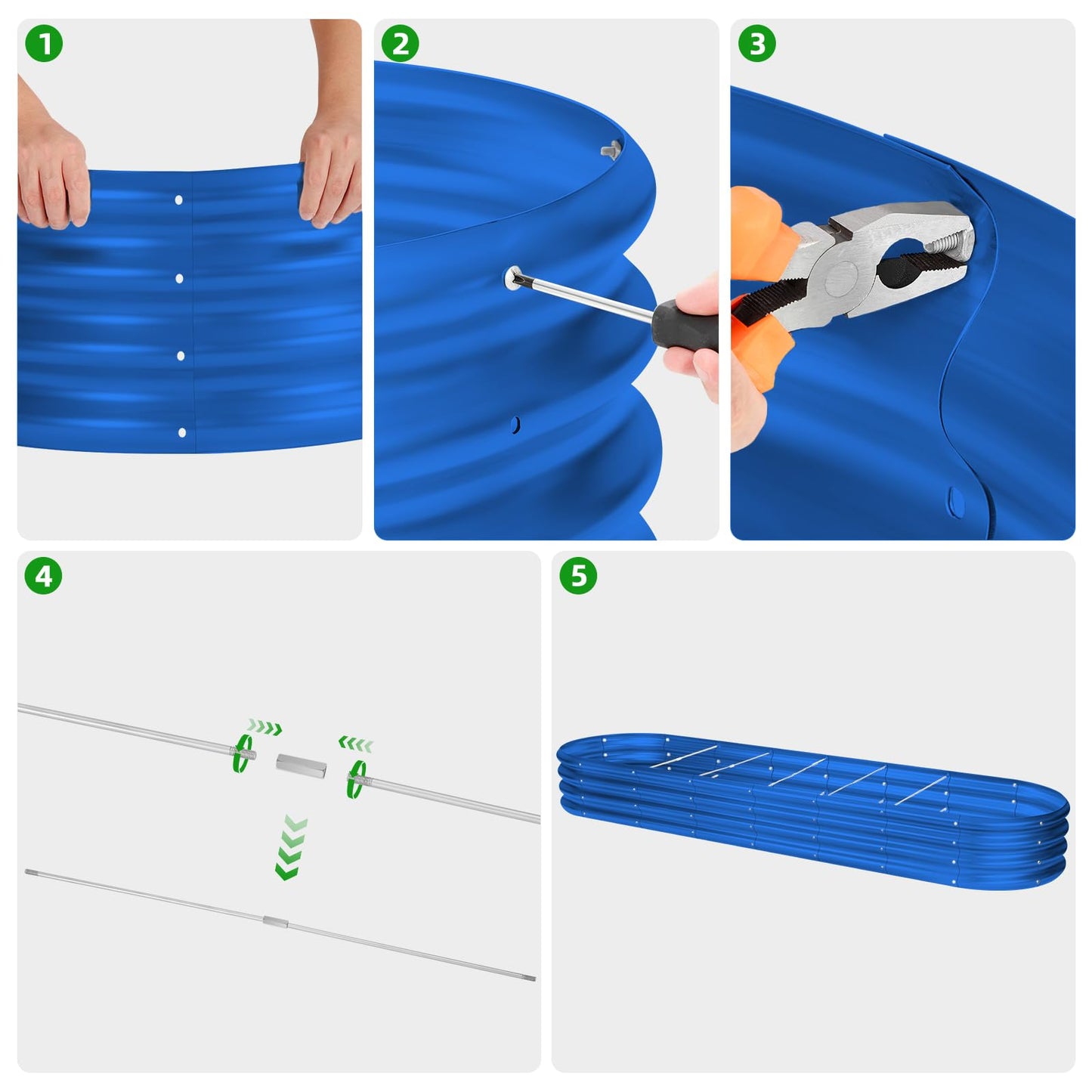 1

2

3

4

5