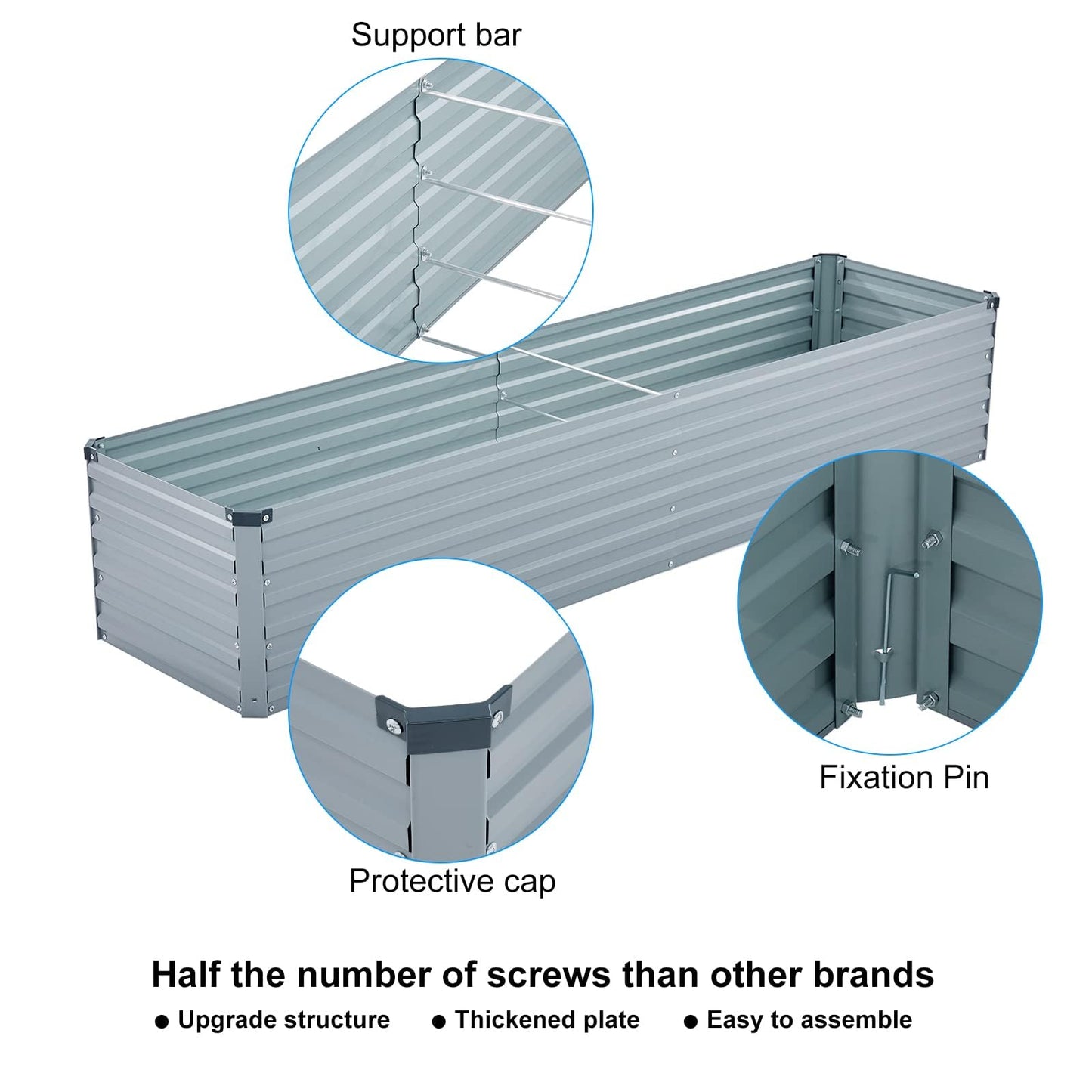 Support bar

Fixation Pin

Protective cap

Half the number of screws than other brands

● Upgrade structure ● Thickened plate ● Easy to assemble