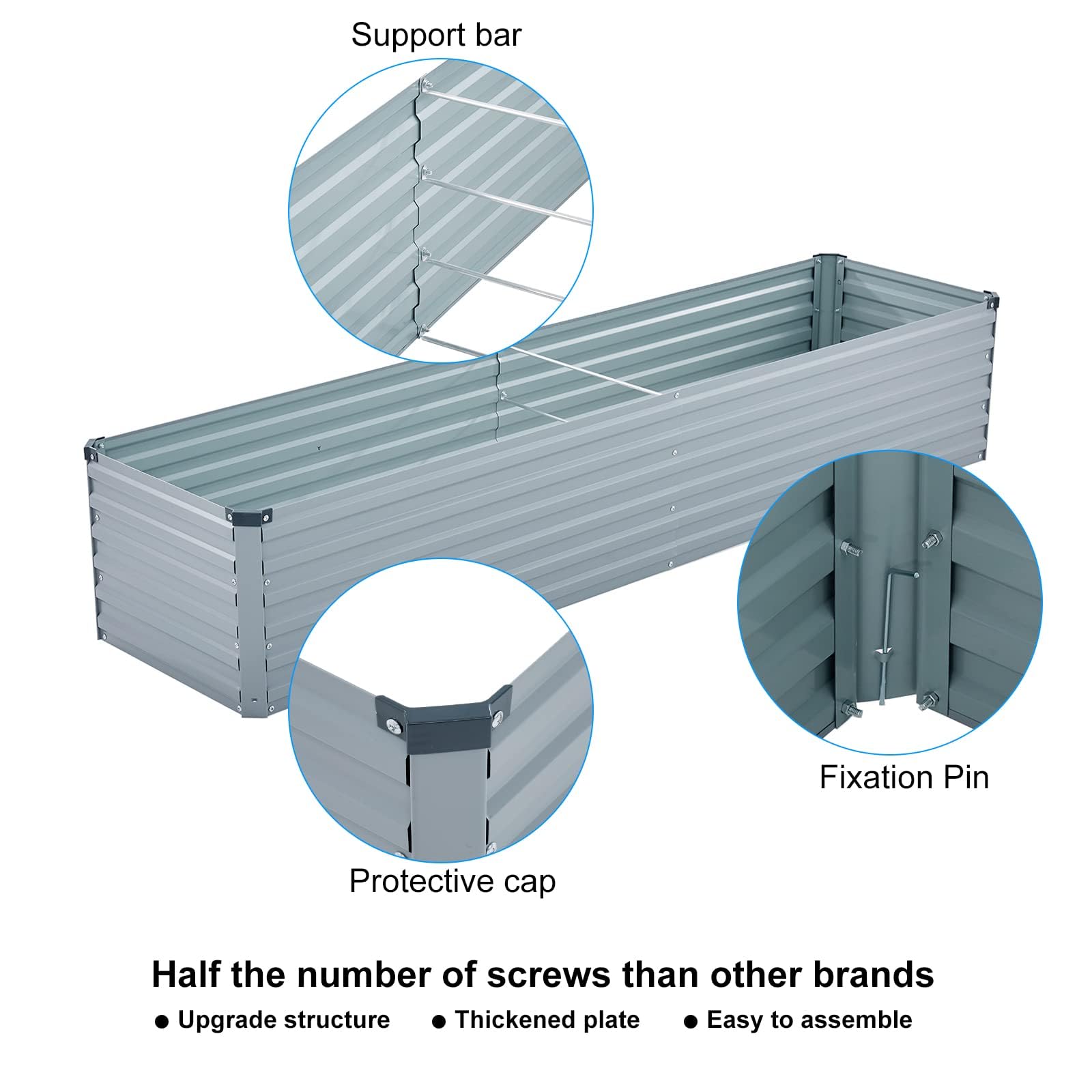 Support bar

Fixation Pin

Protective cap

Half the number of screws than other brands

● Upgrade structure ● Thickened plate ● Easy to assemble