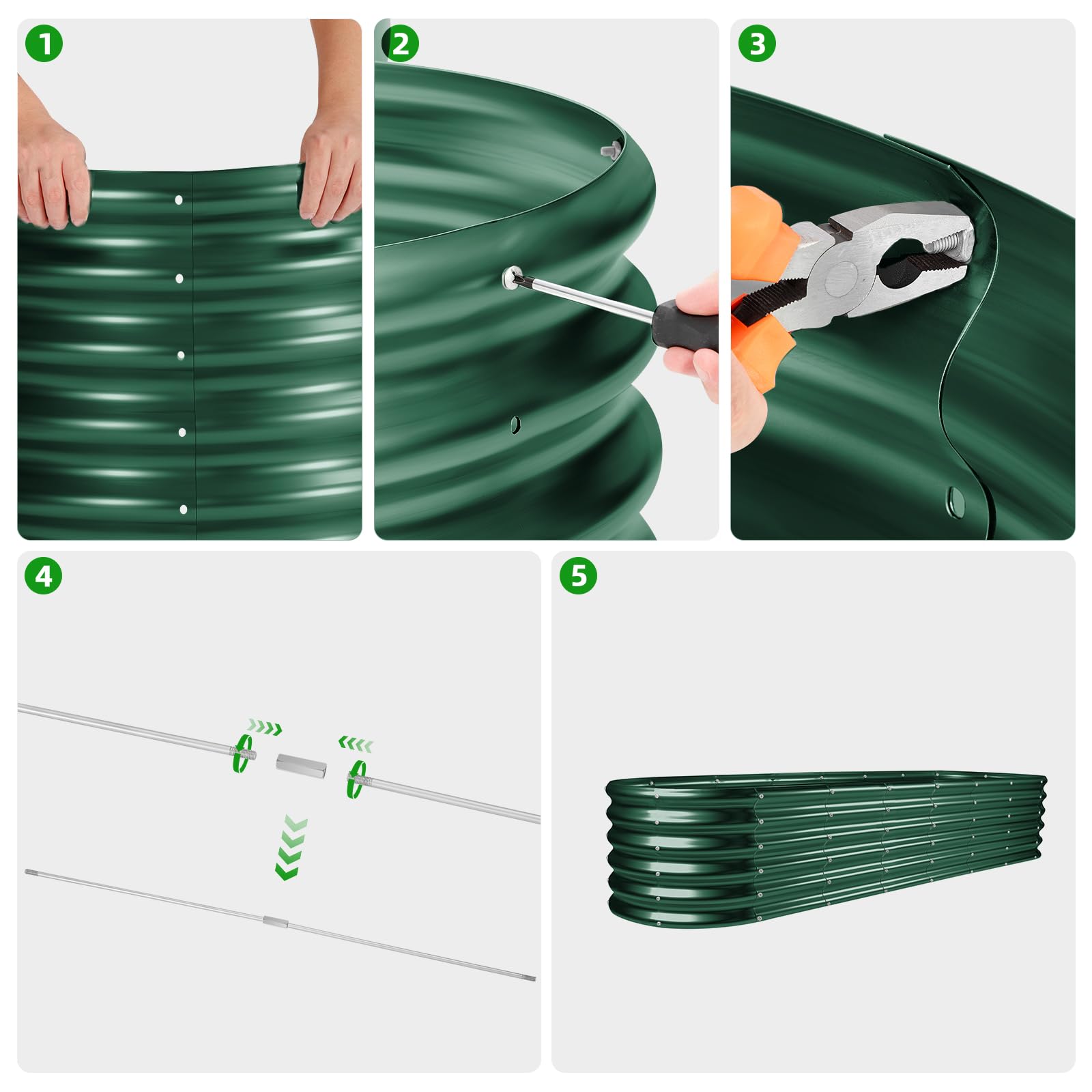 1
2
3
4
5