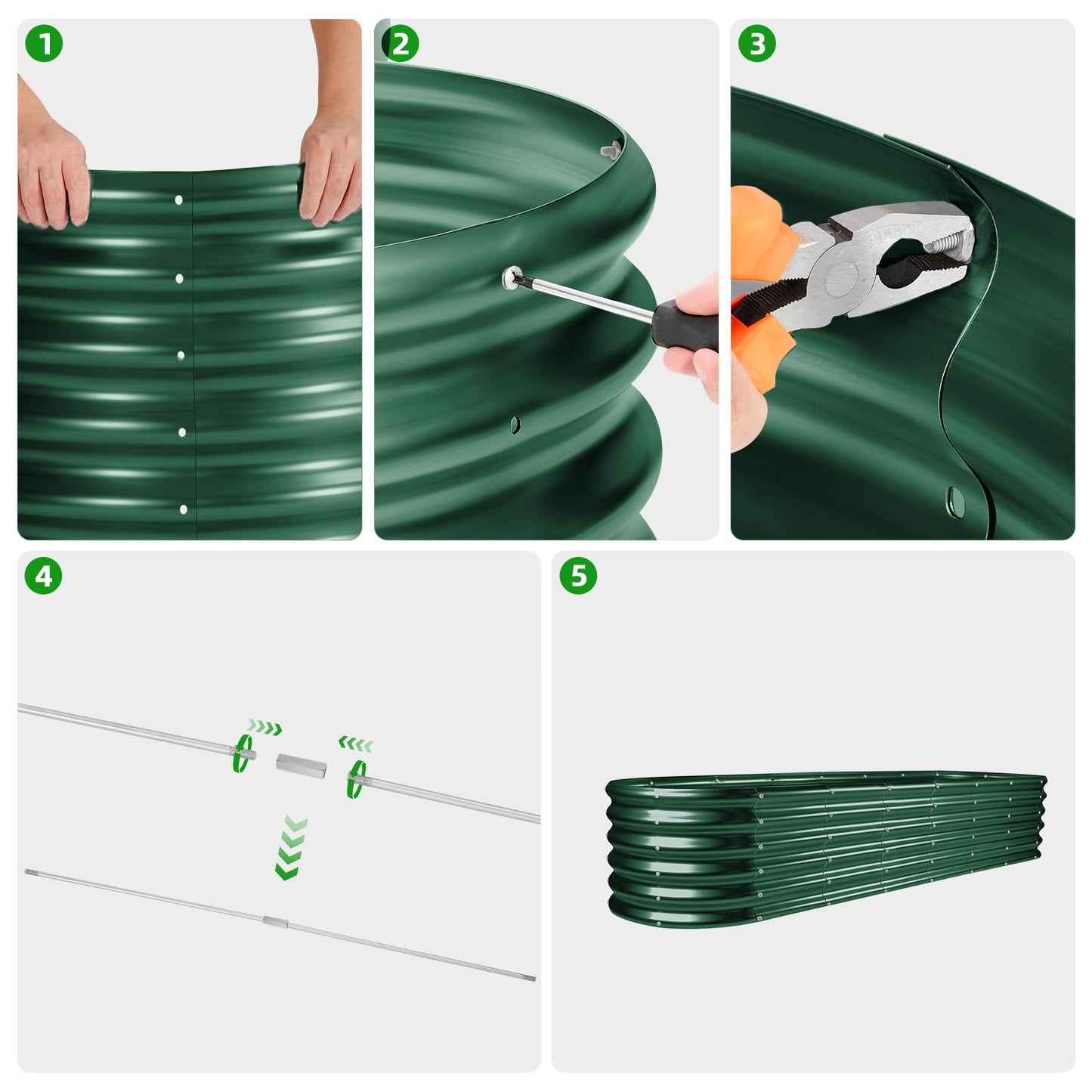 1

2

3

4

5