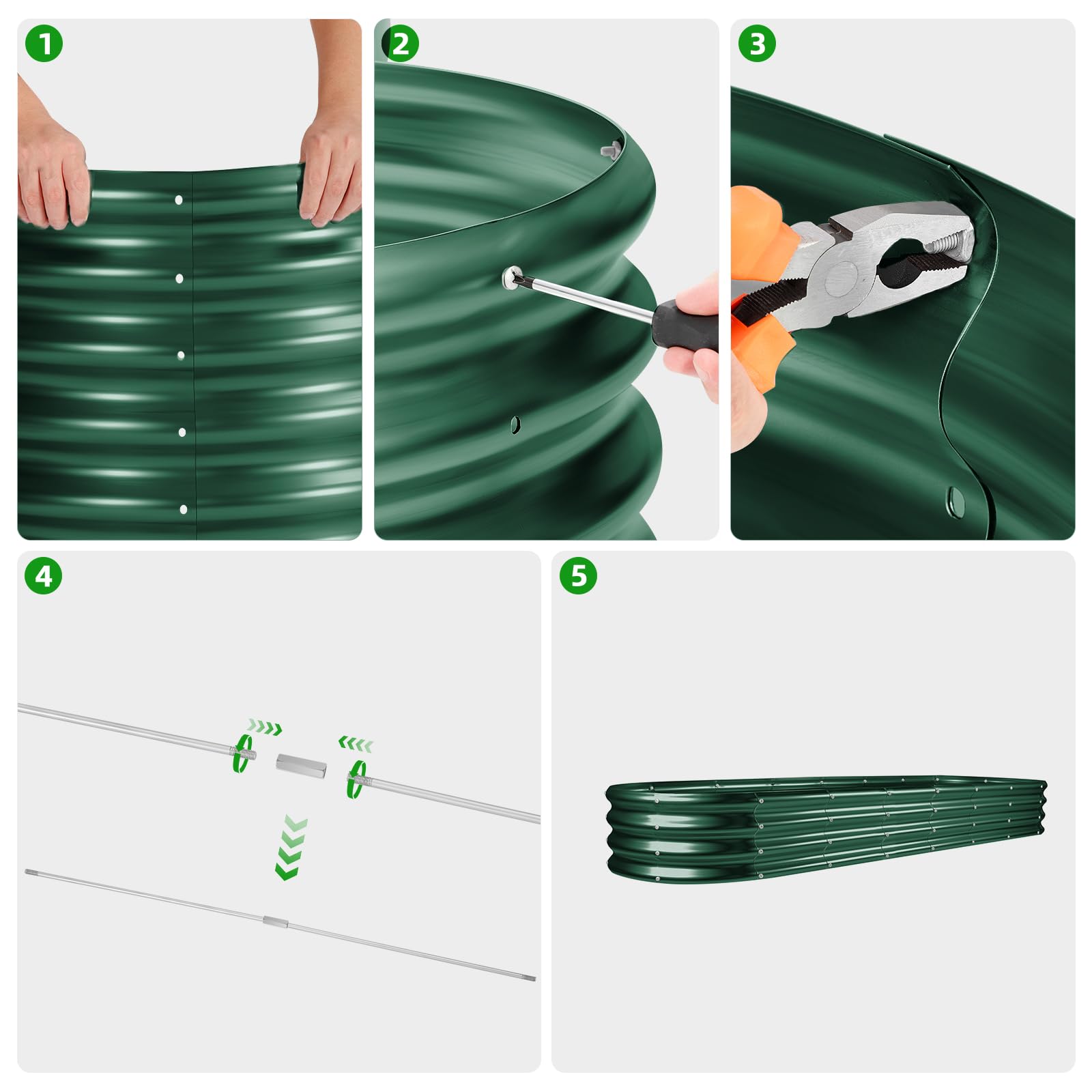 1
2
3
4
5