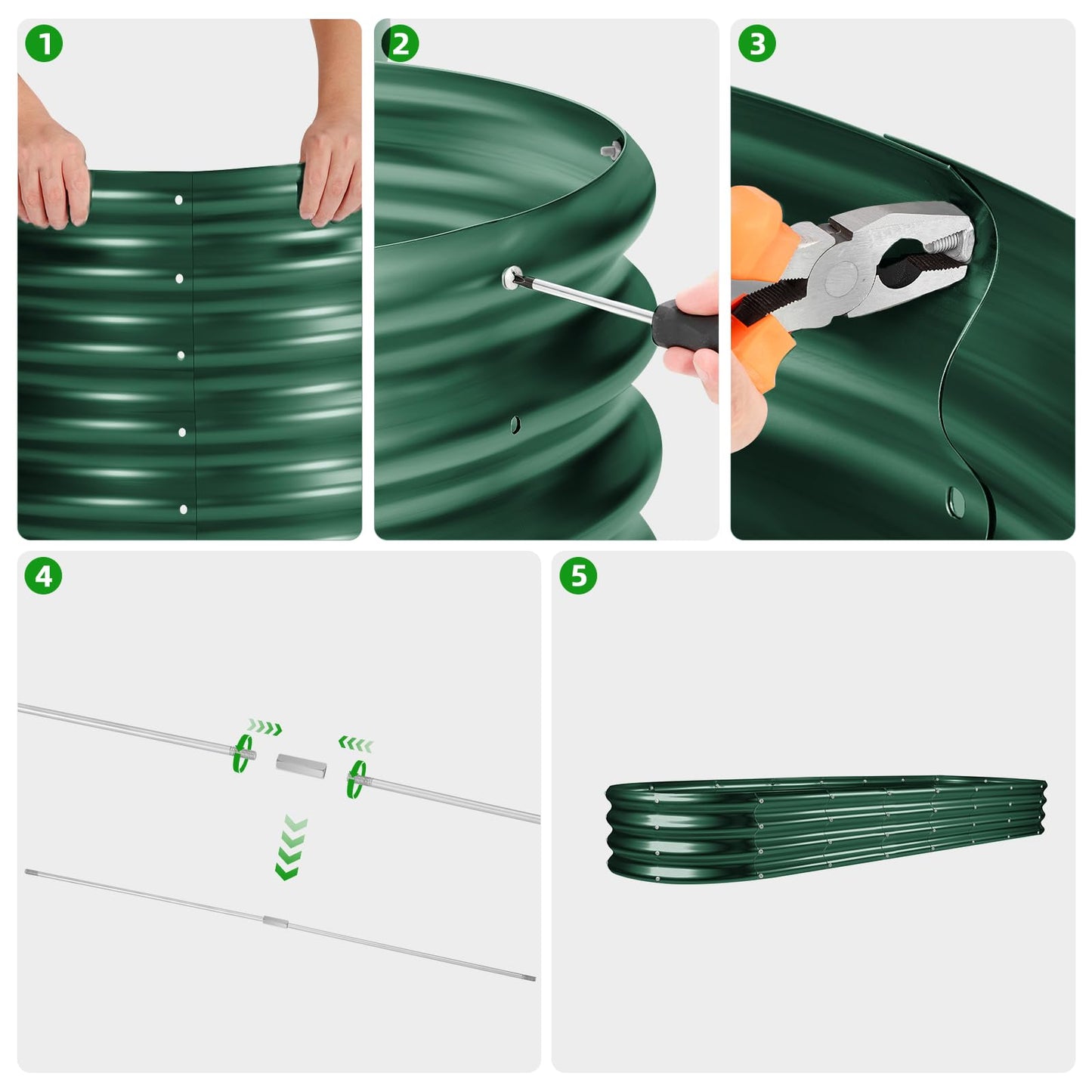 1

2

3

4

5