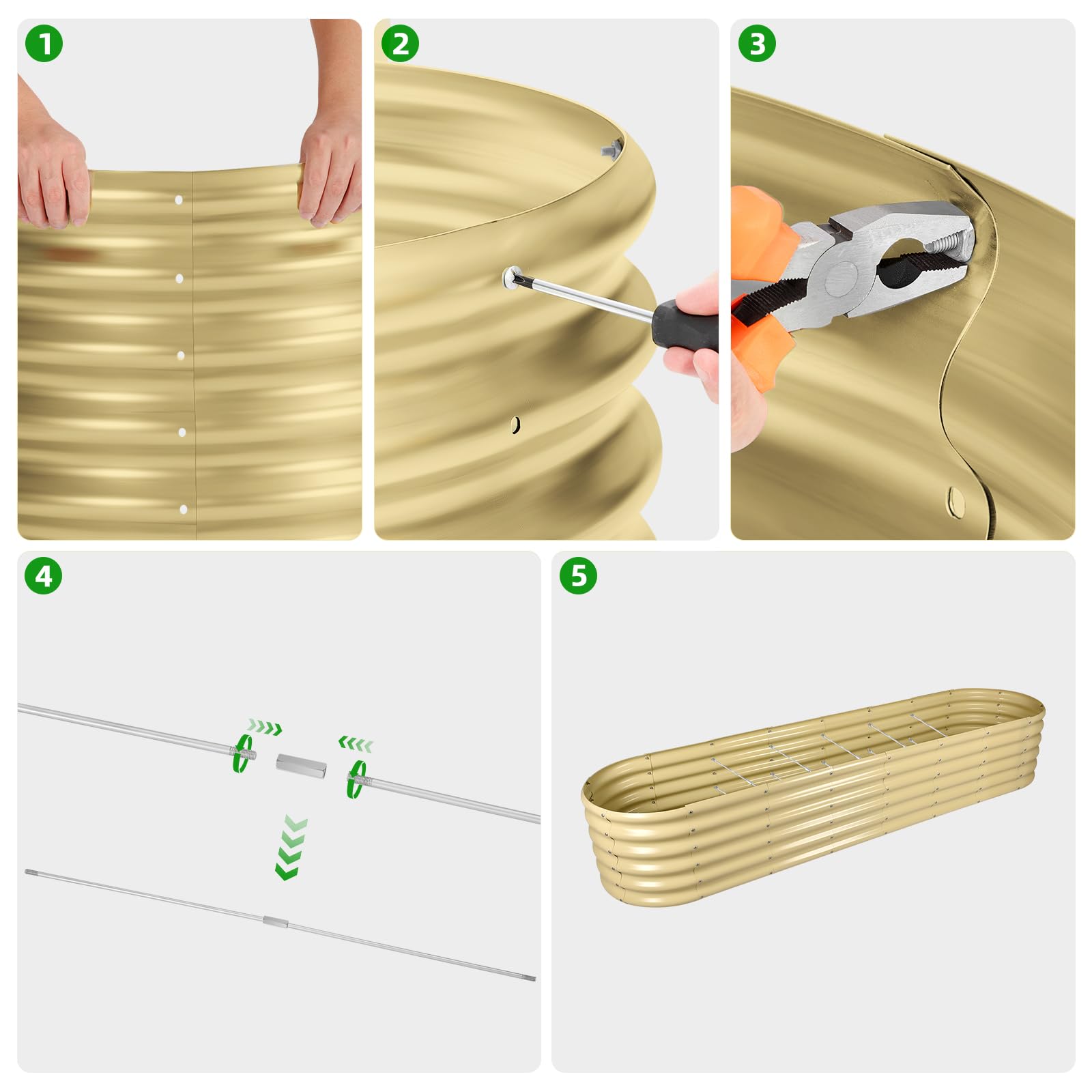 1

2

3

4

5