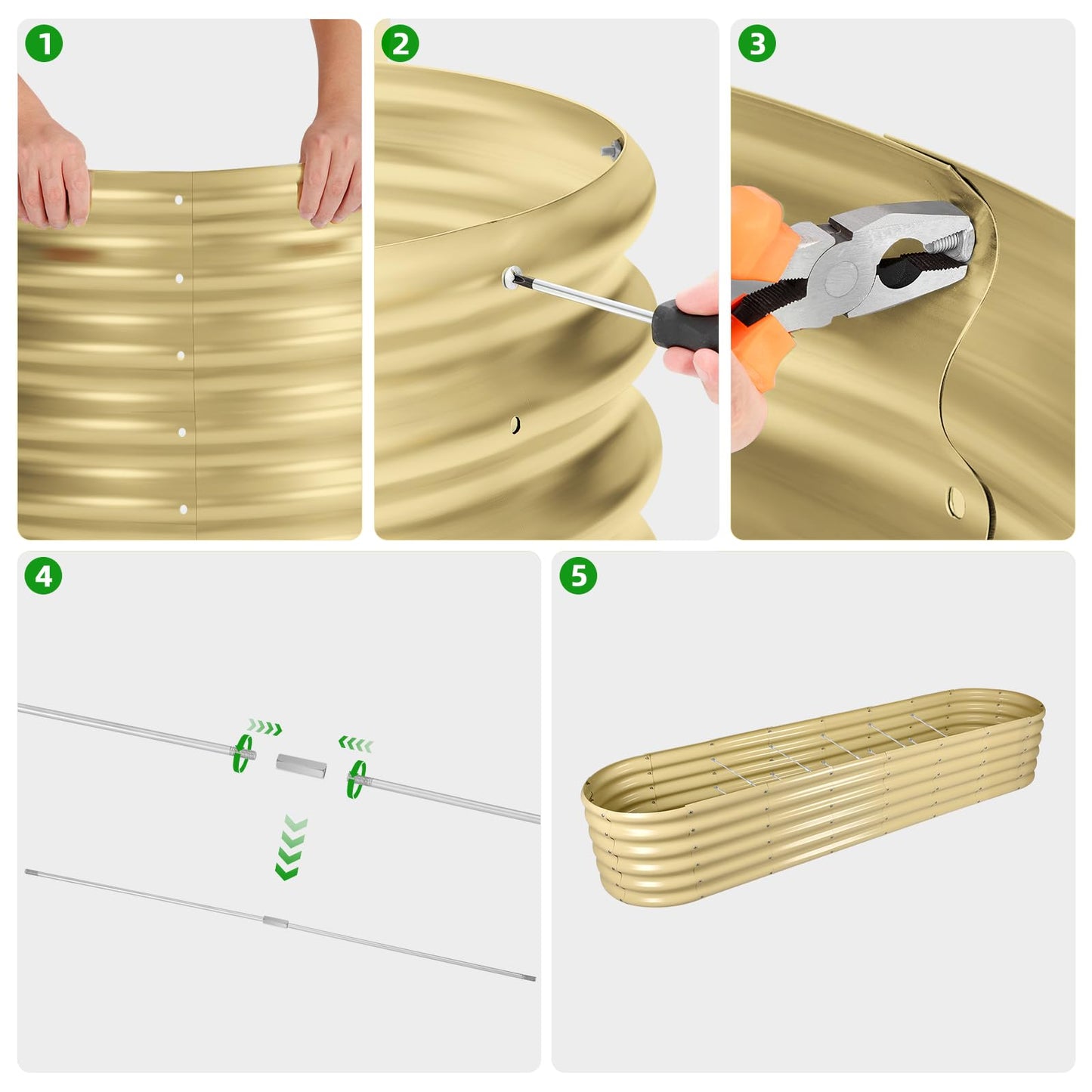 1

2

3

4

5