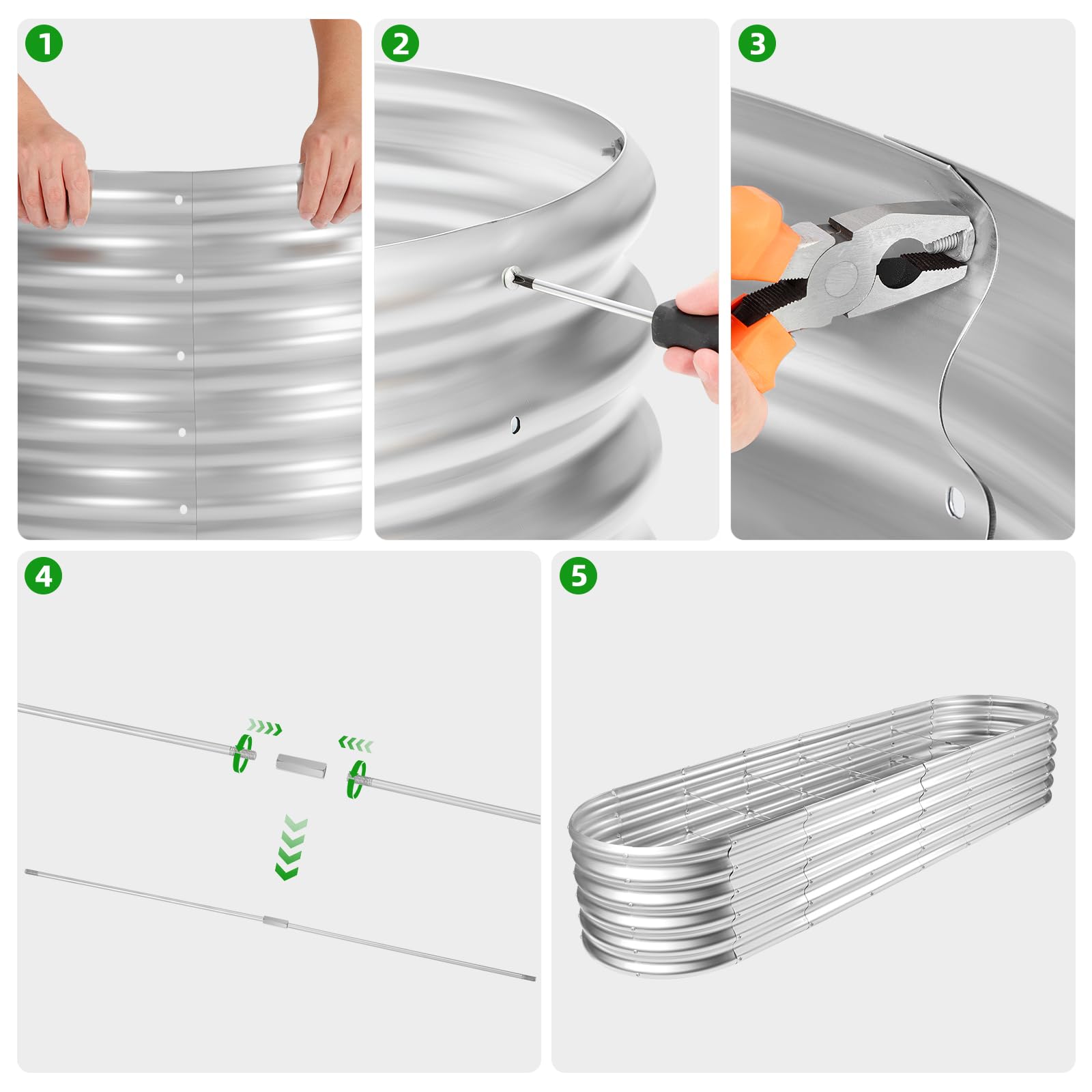 1
2
3
4
5