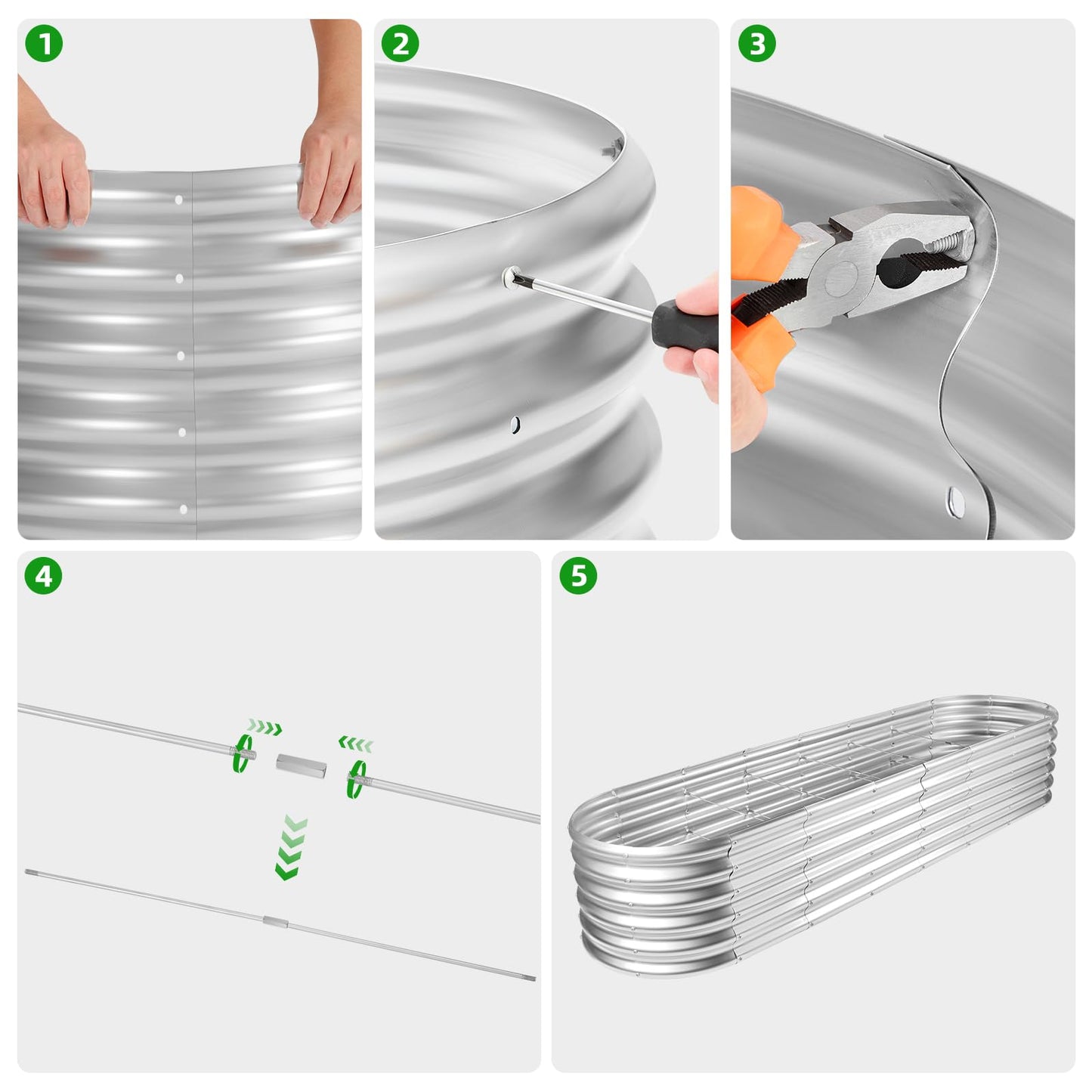 1

2

3

4

5