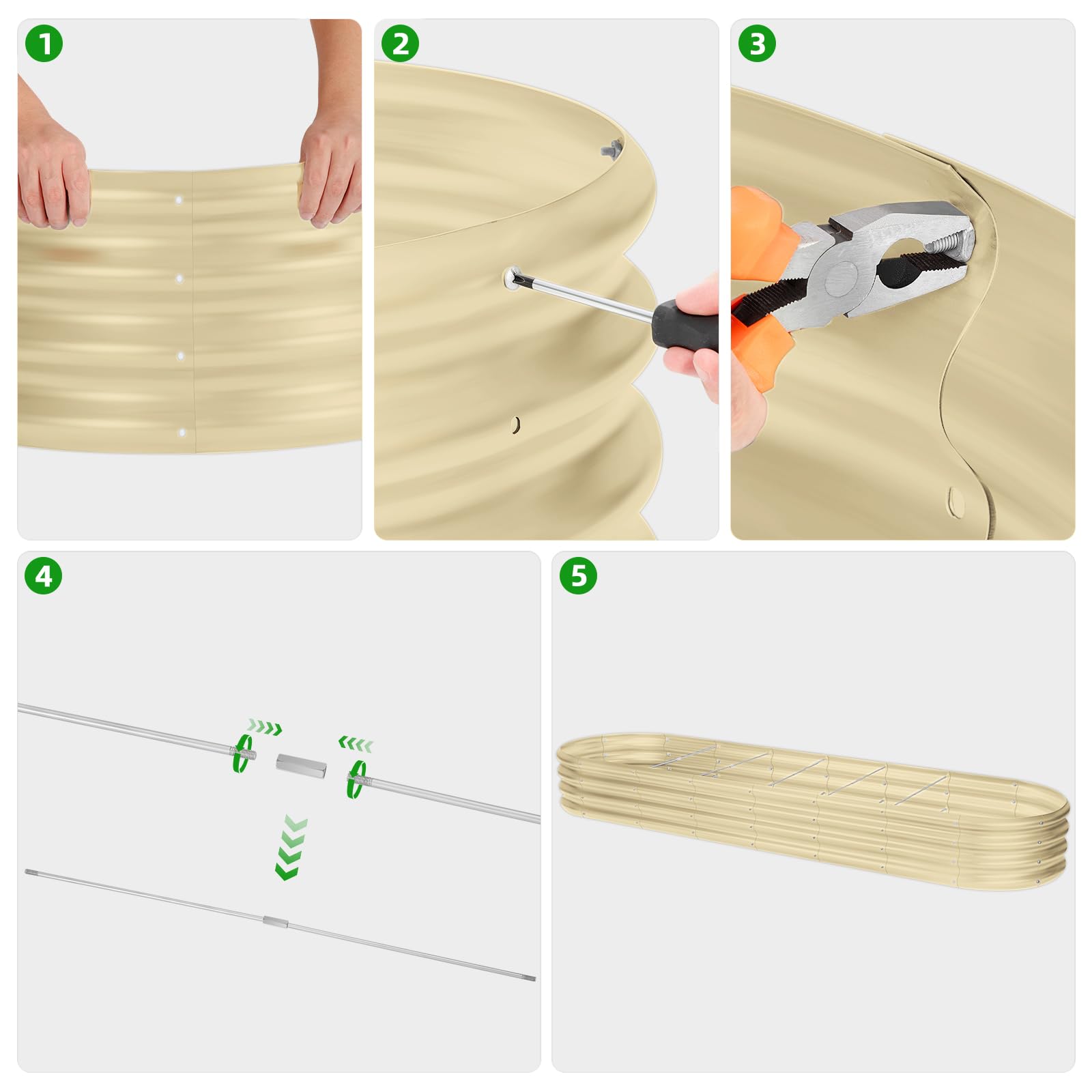 1

2

3

4

5