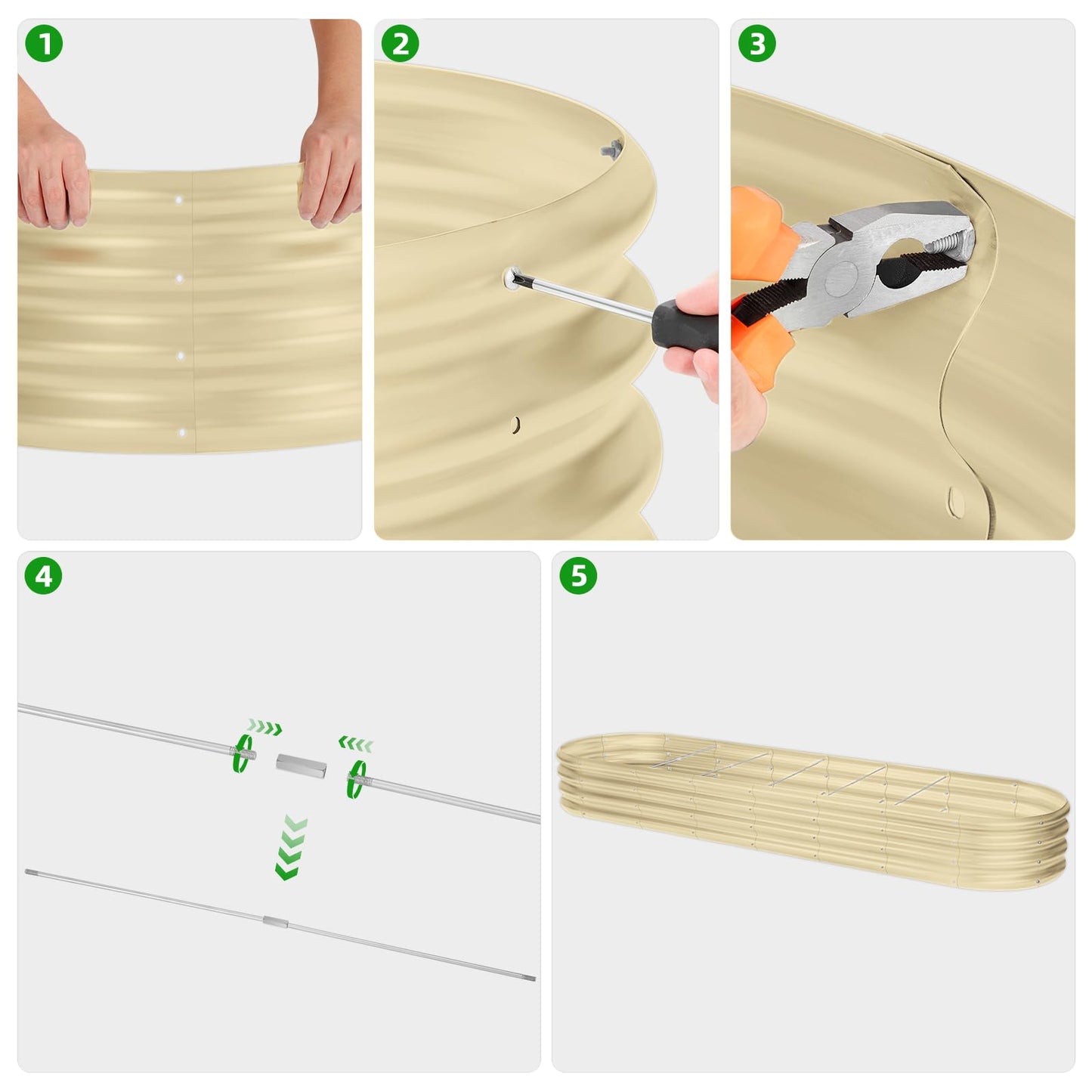 1

2

3

4

5