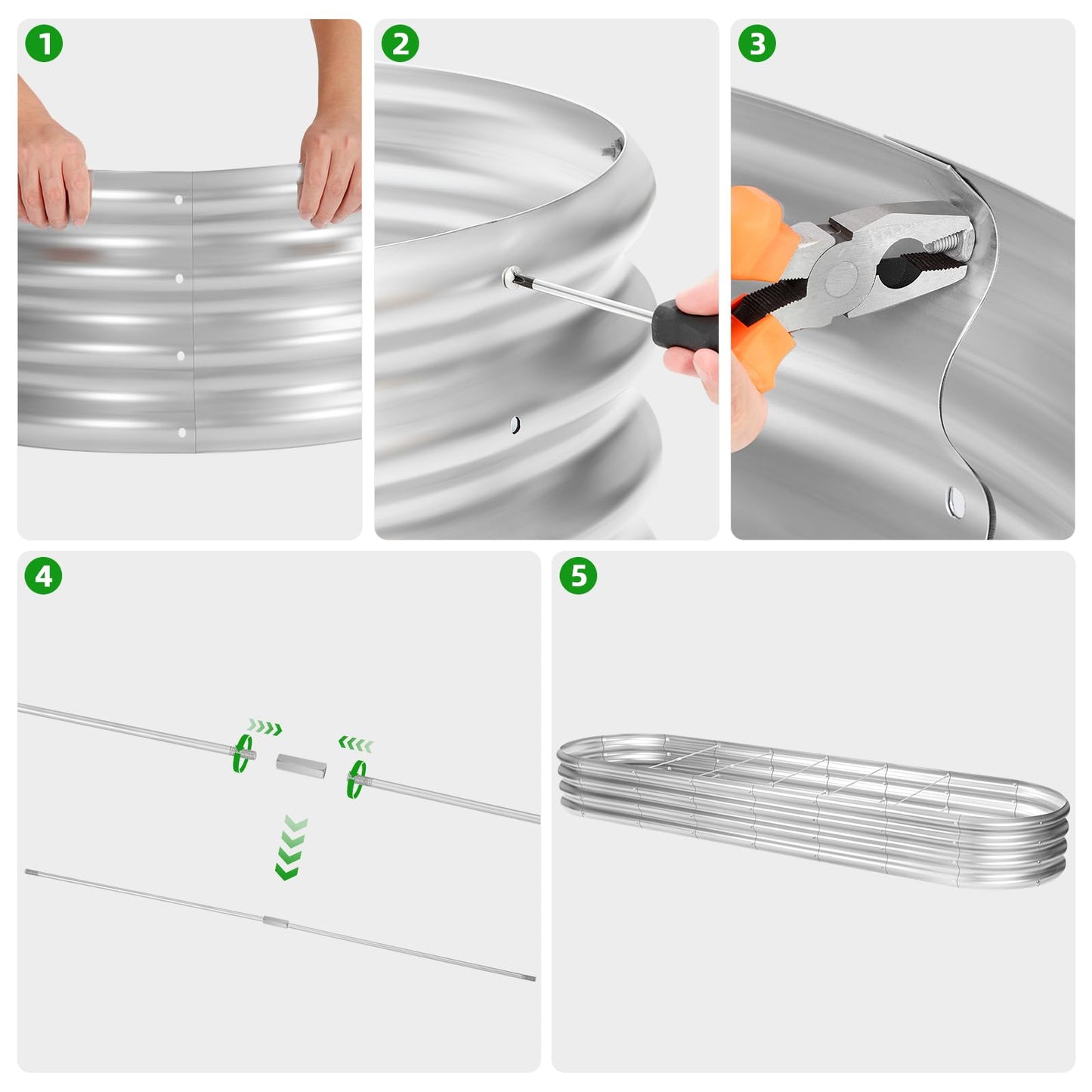 1

2

3

4

5