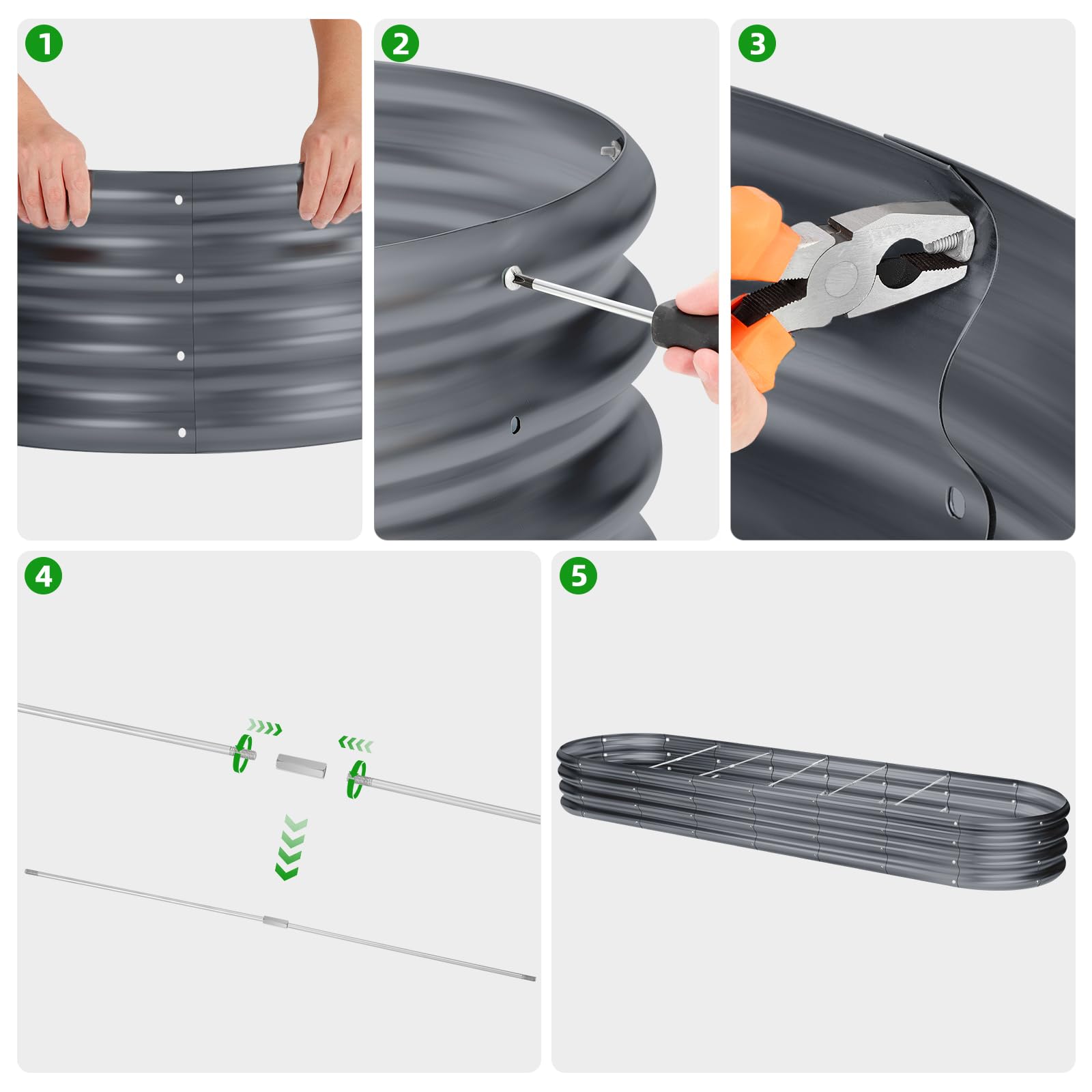 1

2

3

4

5