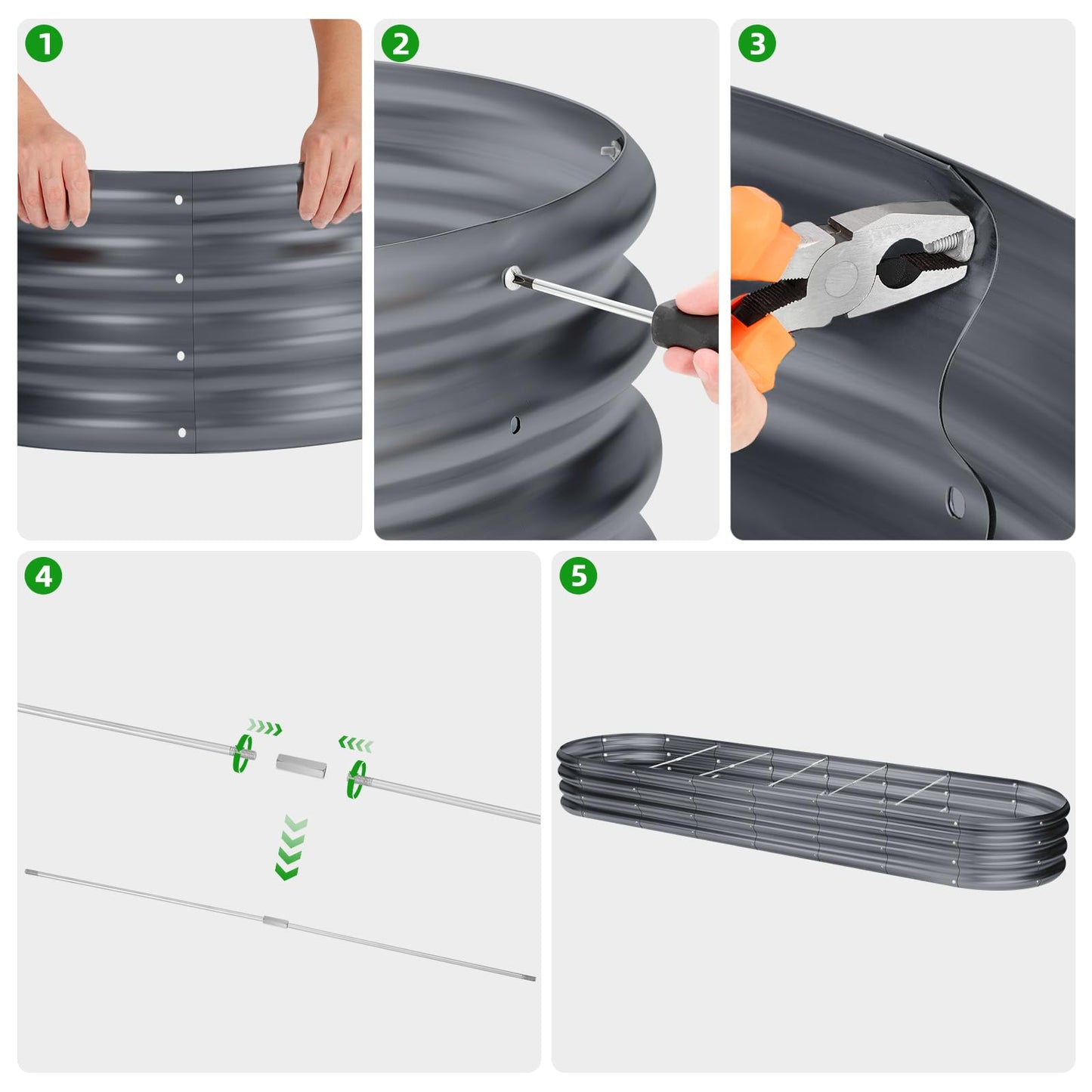 1

2

3

4

5