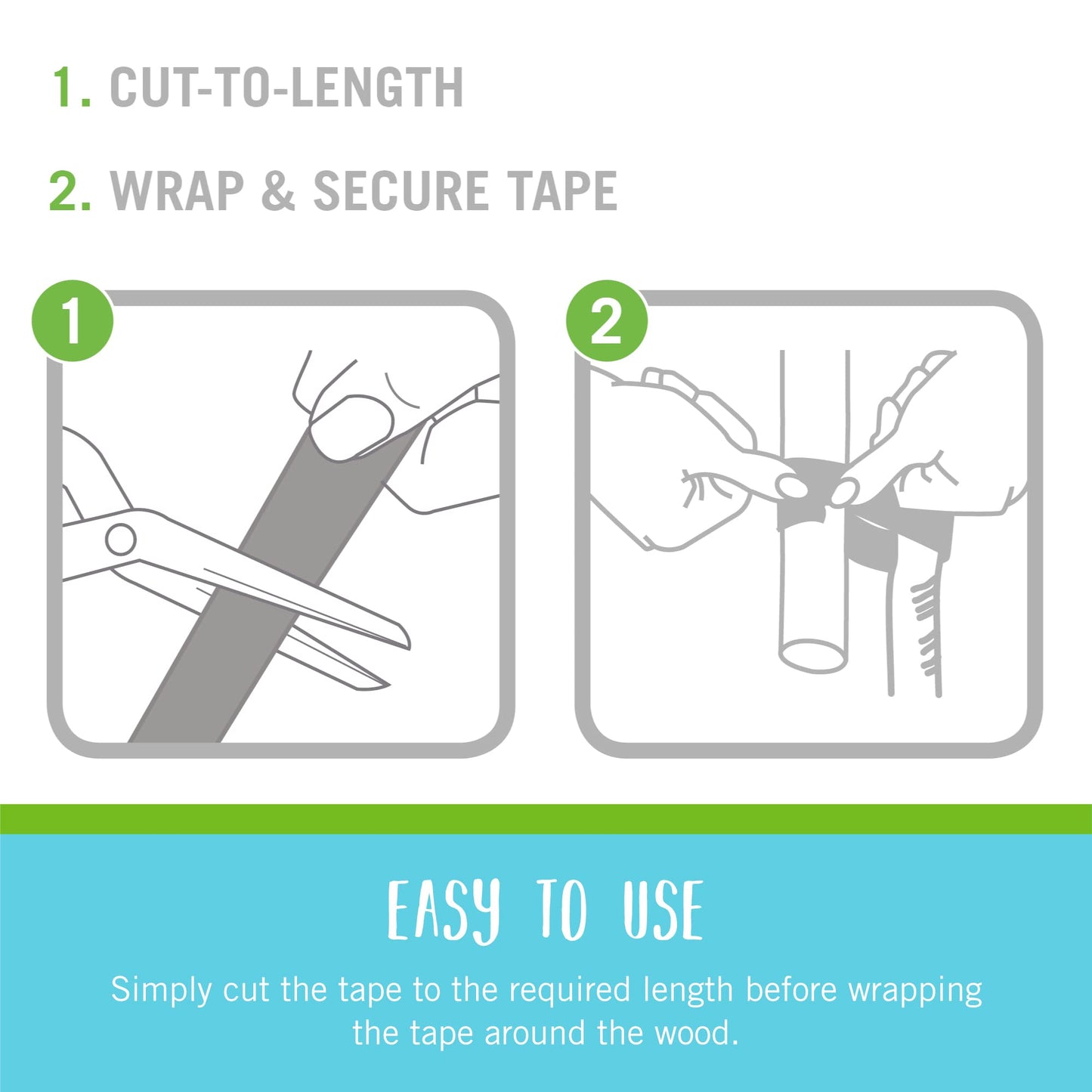 1. CUT-TO-LENGTH

2. WRAP & SECURE TAPE

1

2

EASY TO USE

Simply cut the tape to the required length before wrapping the tape around the wood.